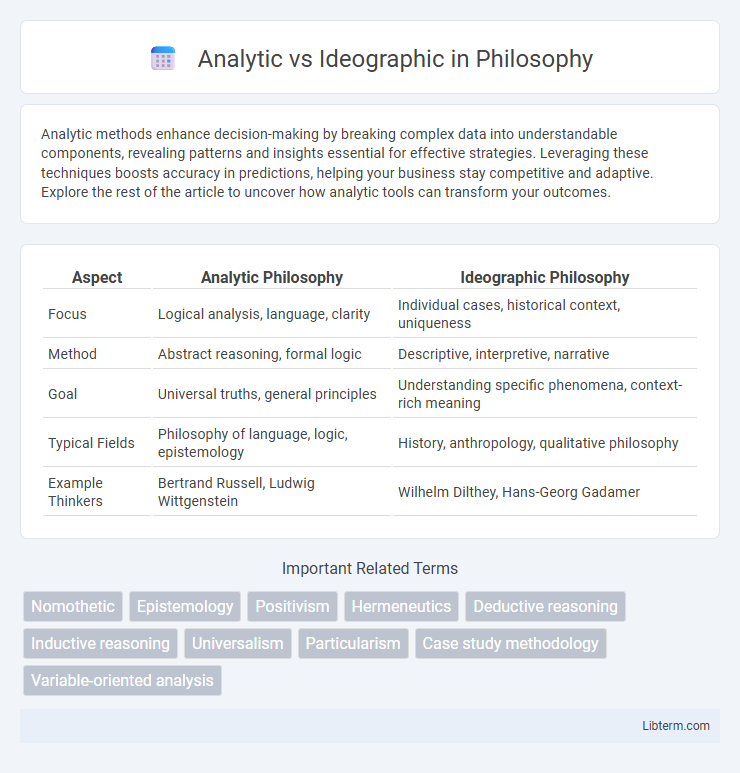 Analytic vs Ideographic in Philosophy

Analytic methods enhance decision-making by breaking complex data into understandable components, revealing patterns and insights essential for effective strategies. Leveraging these techniques boosts accuracy in predictions, helping your business stay competitive and adaptive. Explore the rest of the article to uncover how analytic tools can transform your outcomes.

| Aspect | Analytic Philosophy | Ideographic Philosophy |
|---|---|---|
| Focus | Logical analysis, language, clarity | Individual cases, historical context, uniqueness |
| Method | Abstract reasoning, formal logic | Descriptive, interpretive, narrative |
| Goal | Universal truths, general principles | Understanding specific phenomena, context-rich meaning |
| Typical Fields | Philosophy of language, logic, epistemology | History, anthropology, qualitative philosophy |
| Example Thinkers | Bertrand Russell, Ludwig Wittgenstein | Wilhelm Dilthey, Hans-Georg Gadamer |

Important Related Terms

Nomothetic
Epistemology
Positivism
Hermeneutics
Deductive reasoning
Inductive reasoning
Universalism
Particularism
Case study methodology
Variable-oriented analysis

Libterm.com