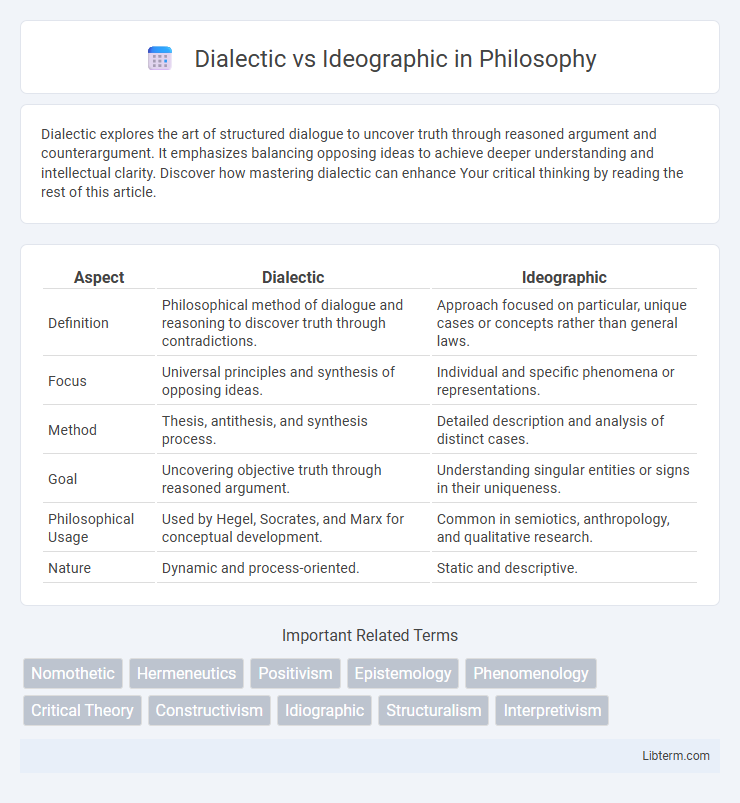 Dialectic vs Ideographic in Philosophy

Dialectic explores the art of structured dialogue to uncover truth through reasoned argument and counterargument. It emphasizes balancing opposing ideas to achieve deeper understanding and intellectual clarity. Discover how mastering dialectic can enhance Your critical thinking by reading the rest of this article.

| Aspect | Dialectic | Ideographic |
|---|---|---|
| Definition | Philosophical method of dialogue and reasoning to discover truth through contradictions. | Approach focused on particular, unique cases or concepts rather than general laws. |
| Focus | Universal principles and synthesis of opposing ideas. | Individual and specific phenomena or representations. |
| Method | Thesis, antithesis, and synthesis process. | Detailed description and analysis of distinct cases. |
| Goal | Uncovering objective truth through reasoned argument. | Understanding singular entities or signs in their uniqueness. |
| Philosophical Usage | Used by Hegel, Socrates, and Marx for conceptual development. | Common in semiotics, anthropology, and qualitative research. |
| Nature | Dynamic and process-oriented. | Static and descriptive. |

Important Related Terms

Nomothetic
Hermeneutics
Positivism
Epistemology
Phenomenology
Critical Theory
Constructivism
Idiographic
Structuralism
Interpretivism

Libterm.com