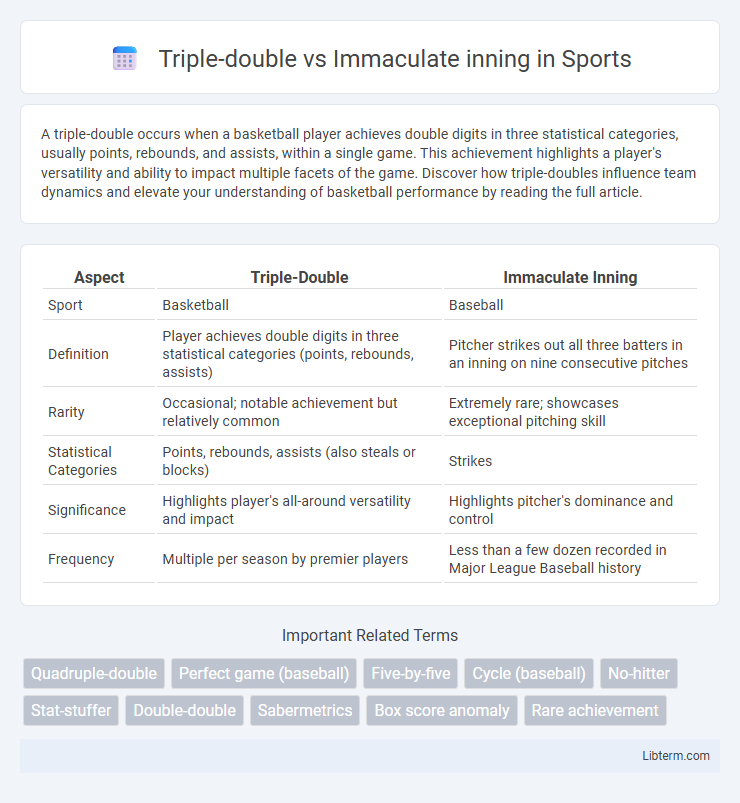 Triple-double vs Immaculate inning in Sports

A triple-double occurs when a basketball player achieves double digits in three statistical categories, usually points, rebounds, and assists, within a single game. This achievement highlights a player's versatility and ability to impact multiple facets of the game. Discover how triple-doubles influence team dynamics and elevate your understanding of basketball performance by reading the full article.

| Aspect | Triple-Double | Immaculate Inning |
|---|---|---|
| Sport | Basketball | Baseball |
| Definition | Player achieves double digits in three statistical categories (points, rebounds, assists) | Pitcher strikes out all three batters in an inning on nine consecutive pitches |
| Rarity | Occasional; notable achievement but relatively common | Extremely rare; showcases exceptional pitching skill |
| Statistical Categories | Points, rebounds, assists (also steals or blocks) | Strikes |
| Significance | Highlights player's all-around versatility and impact | Highlights pitcher's dominance and control |
| Frequency | Multiple per season by premier players | Less than a few dozen recorded in Major League Baseball history |

Important Related Terms

Quadruple-double
Perfect game (baseball)
Five-by-five
Cycle (baseball)
No-hitter
Stat-stuffer
Double-double
Sabermetrics
Box score anomaly
Rare achievement

Libterm.com