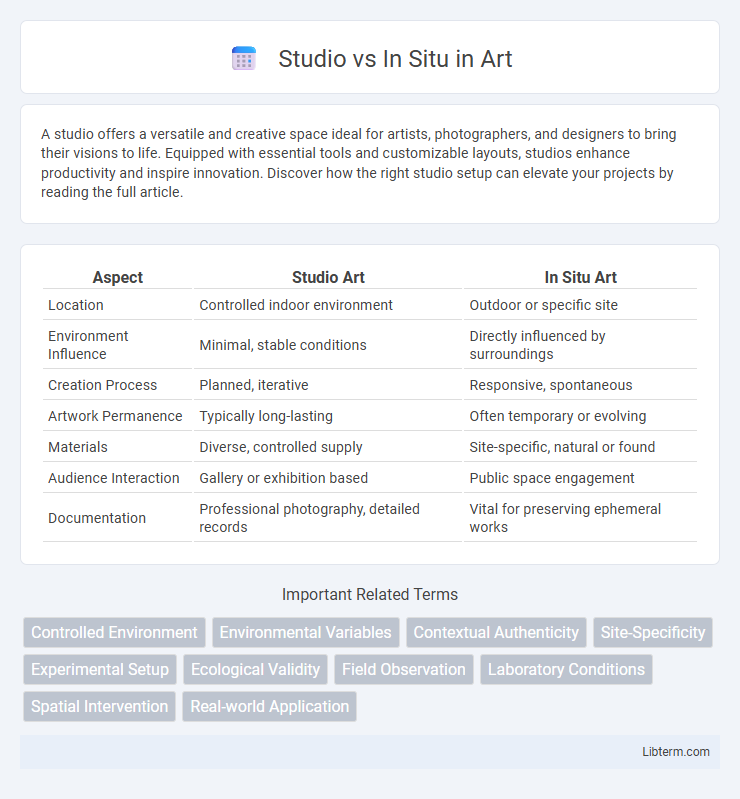 Studio vs In Situ in Art

A studio offers a versatile and creative space ideal for artists, photographers, and designers to bring their visions to life. Equipped with essential tools and customizable layouts, studios enhance productivity and inspire innovation. Discover how the right studio setup can elevate your projects by reading the full article.

| Aspect | Studio Art | In Situ Art |
|---|---|---|
| Location | Controlled indoor environment | Outdoor or specific site |
| Environment Influence | Minimal, stable conditions | Directly influenced by surroundings |
| Creation Process | Planned, iterative | Responsive, spontaneous |
| Artwork Permanence | Typically long-lasting | Often temporary or evolving |
| Materials | Diverse, controlled supply | Site-specific, natural or found |
| Audience Interaction | Gallery or exhibition based | Public space engagement |
| Documentation | Professional photography, detailed records | Vital for preserving ephemeral works |

Important Related Terms

Controlled Environment
Environmental Variables
Contextual Authenticity
Site-Specificity
Experimental Setup
Ecological Validity
Field Observation
Laboratory Conditions
Spatial Intervention
Real-world Application

Libterm.com