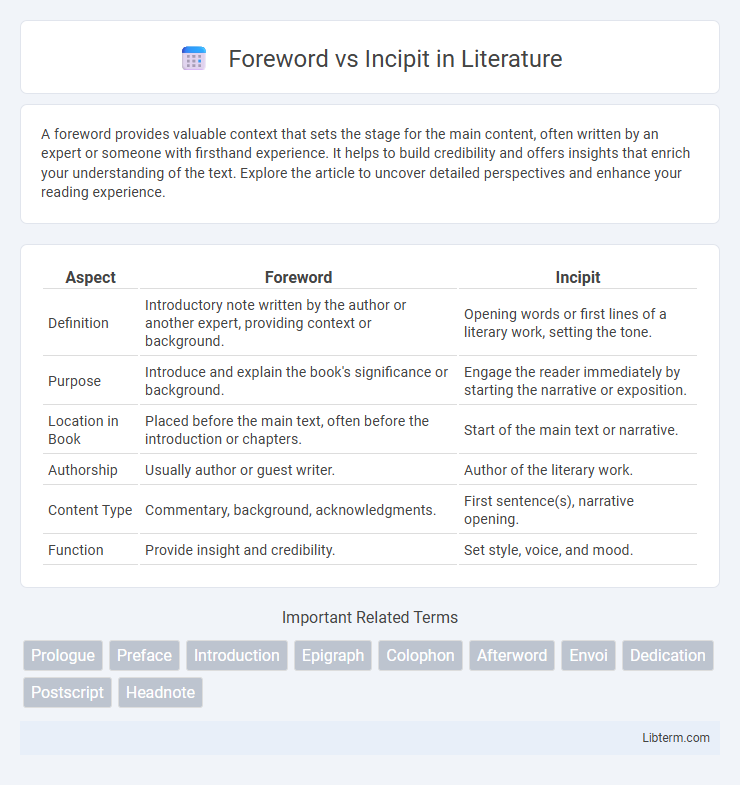 Foreword vs Incipit in Literature

A foreword provides valuable context that sets the stage for the main content, often written by an expert or someone with firsthand experience. It helps to build credibility and offers insights that enrich your understanding of the text. Explore the article to uncover detailed perspectives and enhance your reading experience.

| Aspect | Foreword | Incipit |
|---|---|---|
| Definition | Introductory note written by the author or another expert, providing context or background. | Opening words or first lines of a literary work, setting the tone. |
| Purpose | Introduce and explain the book's significance or background. | Engage the reader immediately by starting the narrative or exposition. |
| Location in Book | Placed before the main text, often before the introduction or chapters. | Start of the main text or narrative. |
| Authorship | Usually author or guest writer. | Author of the literary work. |
| Content Type | Commentary, background, acknowledgments. | First sentence(s), narrative opening. |
| Function | Provide insight and credibility. | Set style, voice, and mood. |

Important Related Terms

Prologue Preface Introduction Epigraph Colophon Afterword Envoi Dedication Postscript Headnote

Libterm.com