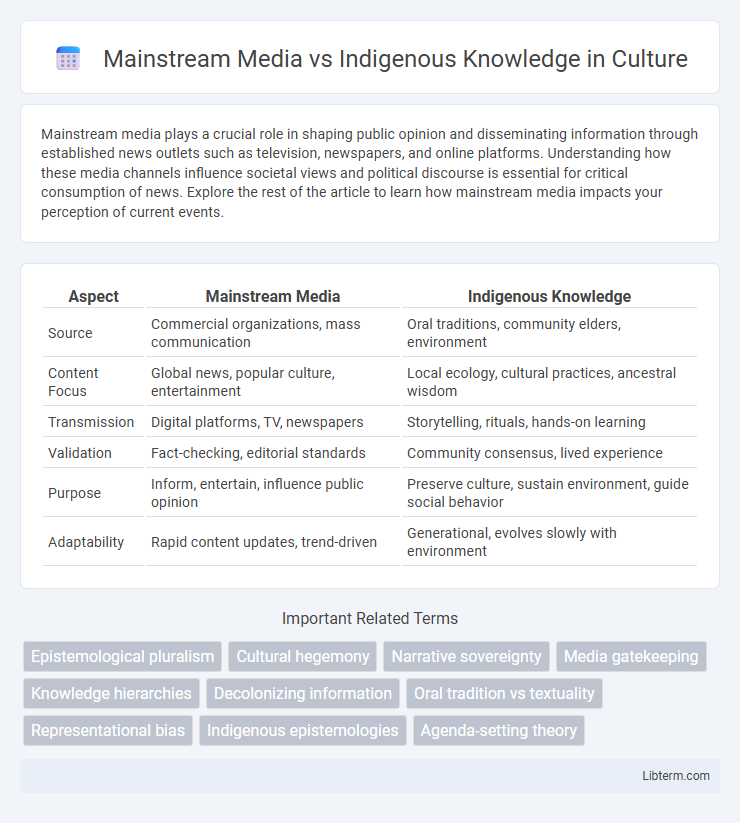 Mainstream Media vs Indigenous Knowledge in Culture

Mainstream media plays a crucial role in shaping public opinion and disseminating information through established news outlets such as television, newspapers, and online platforms. Understanding how these media channels influence societal views and political discourse is essential for critical consumption of news. Explore the rest of the article to learn how mainstream media impacts your perception of current events.

| Aspect | Mainstream Media | Indigenous Knowledge |
|---|---|---|
| Source | Commercial organizations, mass communication | Oral traditions, community elders, environment |
| Content Focus | Global news, popular culture, entertainment | Local ecology, cultural practices, ancestral wisdom |
| Transmission | Digital platforms, TV, newspapers | Storytelling, rituals, hands-on learning |
| Validation | Fact-checking, editorial standards | Community consensus, lived experience |
| Purpose | Inform, entertain, influence public opinion | Preserve culture, sustain environment, guide social behavior |
| Adaptability | Rapid content updates, trend-driven | Generational, evolves slowly with environment |

Important Related Terms

Epistemological pluralism
Cultural hegemony
Narrative sovereignty
Media gatekeeping
Knowledge hierarchies
Decolonizing information
Oral tradition vs textuality
Representational bias
Indigenous epistemologies
Agenda-setting theory

Libterm.com