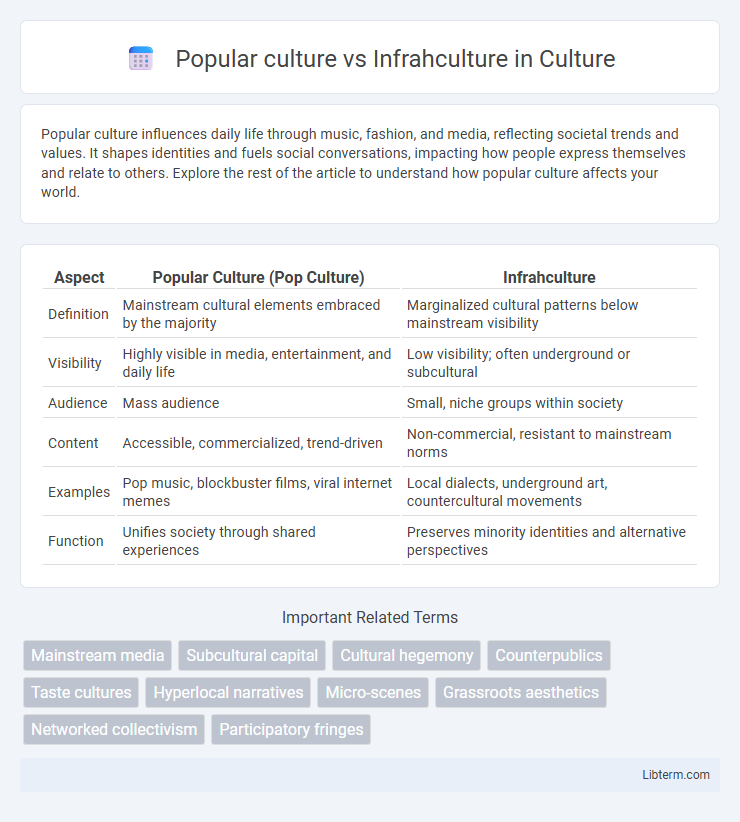 Popular culture vs Infrahculture in Culture

Popular culture influences daily life through music, fashion, and media, reflecting societal trends and values. It shapes identities and fuels social conversations, impacting how people express themselves and relate to others. Explore the rest of the article to understand how popular culture affects your world.

| Aspect | Popular Culture (Pop Culture) | Infrahculture |
|---|---|---|
| Definition | Mainstream cultural elements embraced by the majority | Marginalized cultural patterns below mainstream visibility |
| Visibility | Highly visible in media, entertainment, and daily life | Low visibility; often underground or subcultural |
| Audience | Mass audience | Small, niche groups within society |
| Content | Accessible, commercialized, trend-driven | Non-commercial, resistant to mainstream norms |
| Examples | Pop music, blockbuster films, viral internet memes | Local dialects, underground art, countercultural movements |
| Function | Unifies society through shared experiences | Preserves minority identities and alternative perspectives |

Important Related Terms

Mainstream media
Subcultural capital
Cultural hegemony
Counterpublics
Taste cultures
Hyperlocal narratives
Micro-scenes
Grassroots aesthetics
Networked collectivism
Participatory fringes

Libterm.com