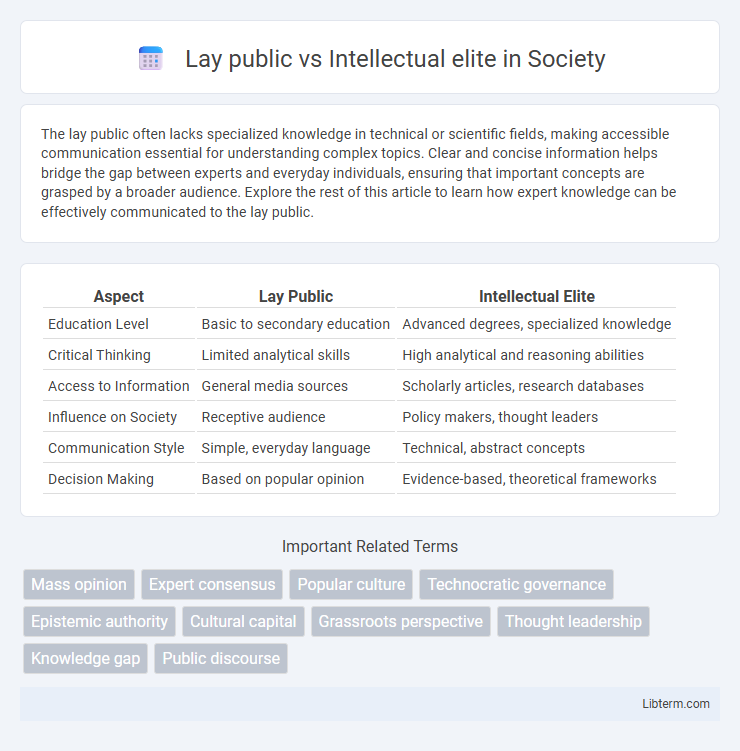 Lay public vs Intellectual elite in Society

The lay public often lacks specialized knowledge in technical or scientific fields, making accessible communication essential for understanding complex topics. Clear and concise information helps bridge the gap between experts and everyday individuals, ensuring that important concepts are grasped by a broader audience. Explore the rest of this article to learn how expert knowledge can be effectively communicated to the lay public.

| Aspect | Lay Public | Intellectual Elite |
|---|---|---|
| Education Level | Basic to secondary education | Advanced degrees, specialized knowledge |
| Critical Thinking | Limited analytical skills | High analytical and reasoning abilities |
| Access to Information | General media sources | Scholarly articles, research databases |
| Influence on Society | Receptive audience | Policy makers, thought leaders |
| Communication Style | Simple, everyday language | Technical, abstract concepts |
| Decision Making | Based on popular opinion | Evidence-based, theoretical frameworks |

Important Related Terms

Mass opinion
Expert consensus
Popular culture
Technocratic governance
Epistemic authority
Cultural capital
Grassroots perspective
Thought leadership
Knowledge gap
Public discourse

Libterm.com