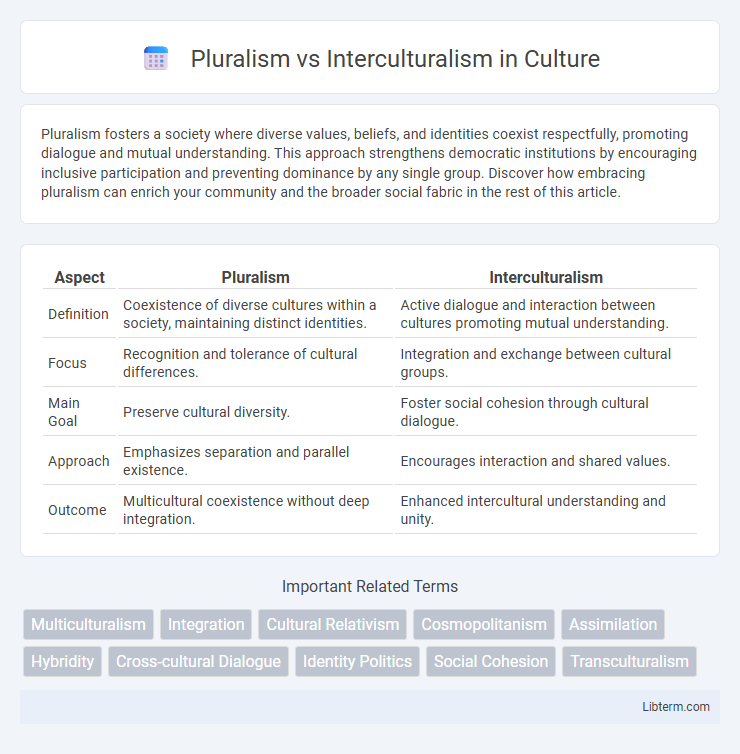 Pluralism vs Interculturalism in Culture

Pluralism fosters a society where diverse values, beliefs, and identities coexist respectfully, promoting dialogue and mutual understanding. This approach strengthens democratic institutions by encouraging inclusive participation and preventing dominance by any single group. Discover how embracing pluralism can enrich your community and the broader social fabric in the rest of this article.

| Aspect | Pluralism | Interculturalism |
|---|---|---|
| Definition | Coexistence of diverse cultures within a society, maintaining distinct identities. | Active dialogue and interaction between cultures promoting mutual understanding. |
| Focus | Recognition and tolerance of cultural differences. | Integration and exchange between cultural groups. |
| Main Goal | Preserve cultural diversity. | Foster social cohesion through cultural dialogue. |
| Approach | Emphasizes separation and parallel existence. | Encourages interaction and shared values. |
| Outcome | Multicultural coexistence without deep integration. | Enhanced intercultural understanding and unity. |

Important Related Terms

Multiculturalism Integration Cultural Relativism Cosmopolitanism Assimilation Hybridity Cross-cultural Dialogue Identity Politics Social Cohesion Transculturalism

Libterm.com