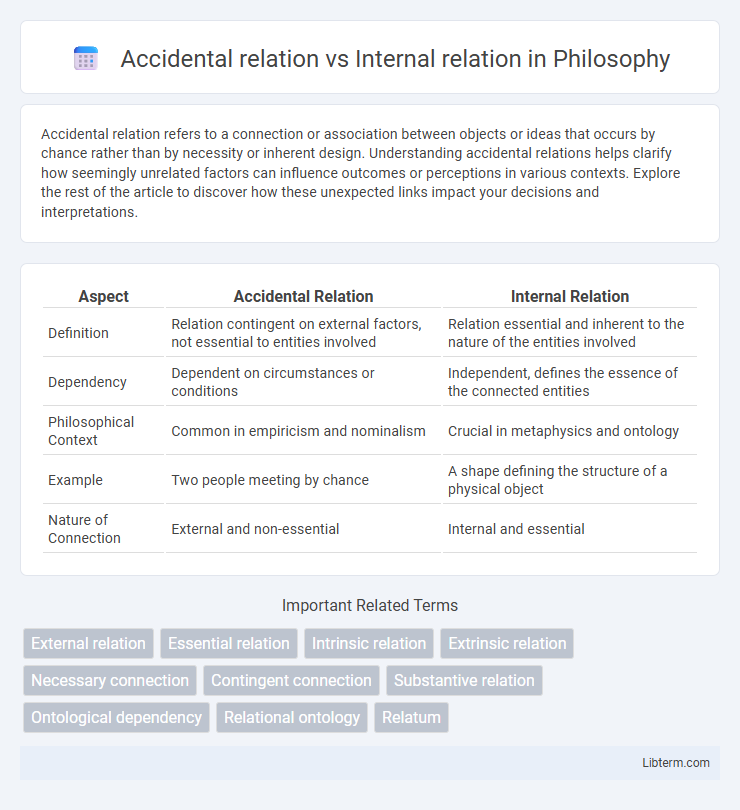 Accidental relation vs Internal relation in Philosophy

Accidental relation refers to a connection or association between objects or ideas that occurs by chance rather than by necessity or inherent design. Understanding accidental relations helps clarify how seemingly unrelated factors can influence outcomes or perceptions in various contexts. Explore the rest of the article to discover how these unexpected links impact your decisions and interpretations.

| Aspect | Accidental Relation | Internal Relation |
|---|---|---|
| Definition | Relation contingent on external factors, not essential to entities involved | Relation essential and inherent to the nature of the entities involved |
| Dependency | Dependent on circumstances or conditions | Independent, defines the essence of the connected entities |
| Philosophical Context | Common in empiricism and nominalism | Crucial in metaphysics and ontology |
| Example | Two people meeting by chance | A shape defining the structure of a physical object |
| Nature of Connection | External and non-essential | Internal and essential |

Important Related Terms

External relation
Essential relation
Intrinsic relation
Extrinsic relation
Necessary connection
Contingent connection
Substantive relation
Ontological dependency
Relational ontology
Relatum

Libterm.com