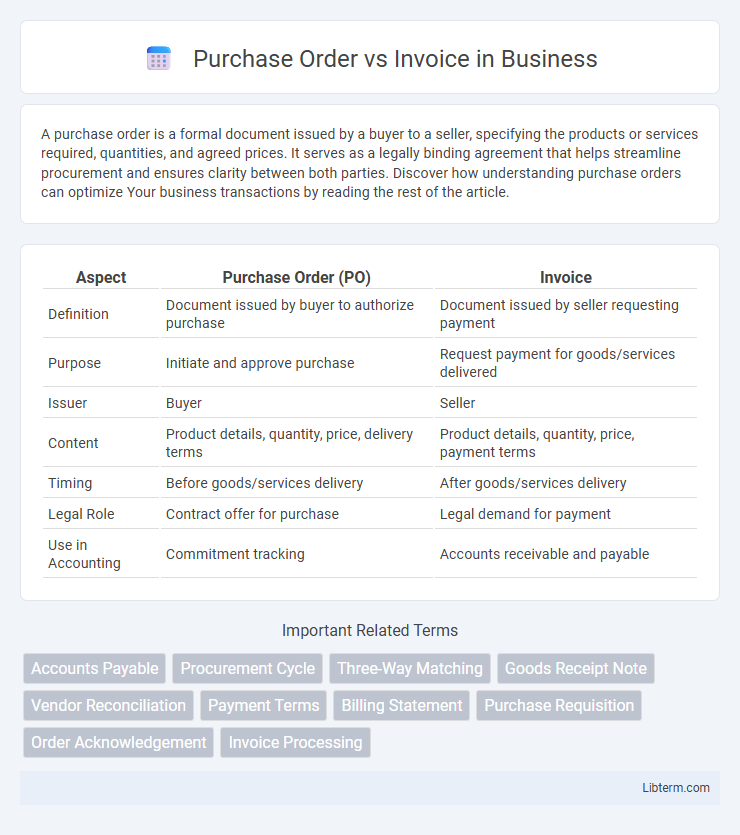 Purchase Order vs Invoice in Business

A purchase order is a formal document issued by a buyer to a seller, specifying the products or services required, quantities, and agreed prices. It serves as a legally binding agreement that helps streamline procurement and ensures clarity between both parties. Discover how understanding purchase orders can optimize Your business transactions by reading the rest of the article.

| Aspect | Purchase Order (PO) | Invoice |
|---|---|---|
| Definition | Document issued by buyer to authorize purchase | Document issued by seller requesting payment |
| Purpose | Initiate and approve purchase | Request payment for goods/services delivered |
| Issuer | Buyer | Seller |
| Content | Product details, quantity, price, delivery terms | Product details, quantity, price, payment terms |
| Timing | Before goods/services delivery | After goods/services delivery |
| Legal Role | Contract offer for purchase | Legal demand for payment |
| Use in Accounting | Commitment tracking | Accounts receivable and payable |

Important Related Terms

Accounts Payable
Procurement Cycle
Three-Way Matching
Goods Receipt Note
Vendor Reconciliation
Payment Terms
Billing Statement
Purchase Requisition
Order Acknowledgement
Invoice Processing

Libterm.com