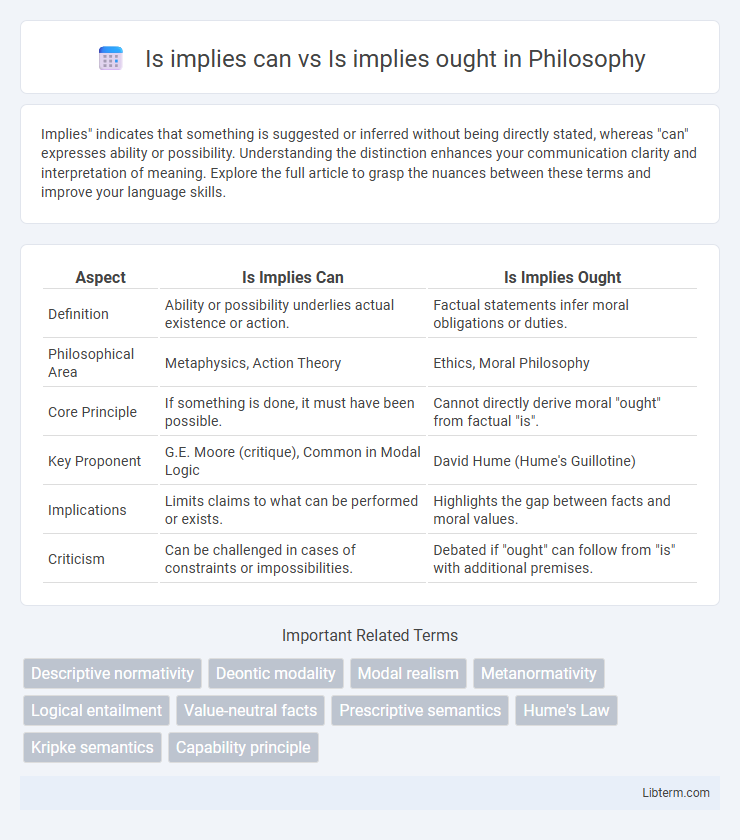 Is implies can vs Is implies ought in Philosophy

Implies" indicates that something is suggested or inferred without being directly stated, whereas "can" expresses ability or possibility. Understanding the distinction enhances your communication clarity and interpretation of meaning. Explore the full article to grasp the nuances between these terms and improve your language skills.

| Aspect | Is Implies Can | Is Implies Ought |
|---|---|---|
| Definition | Ability or possibility underlies actual existence or action. | Factual statements infer moral obligations or duties. |
| Philosophical Area | Metaphysics, Action Theory | Ethics, Moral Philosophy |
| Core Principle | If something is done, it must have been possible. | Cannot directly derive moral "ought" from factual "is". |
| Key Proponent | G.E. Moore (critique), Common in Modal Logic | David Hume (Hume's Guillotine) |
| Implications | Limits claims to what can be performed or exists. | Highlights the gap between facts and moral values. |
| Criticism | Can be challenged in cases of constraints or impossibilities. | Debated if "ought" can follow from "is" with additional premises. |

Important Related Terms

Descriptive normativity
Deontic modality
Modal realism
Metanormativity
Logical entailment
Value-neutral facts
Prescriptive semantics
Hume's Law
Kripke semantics
Capability principle

Libterm.com