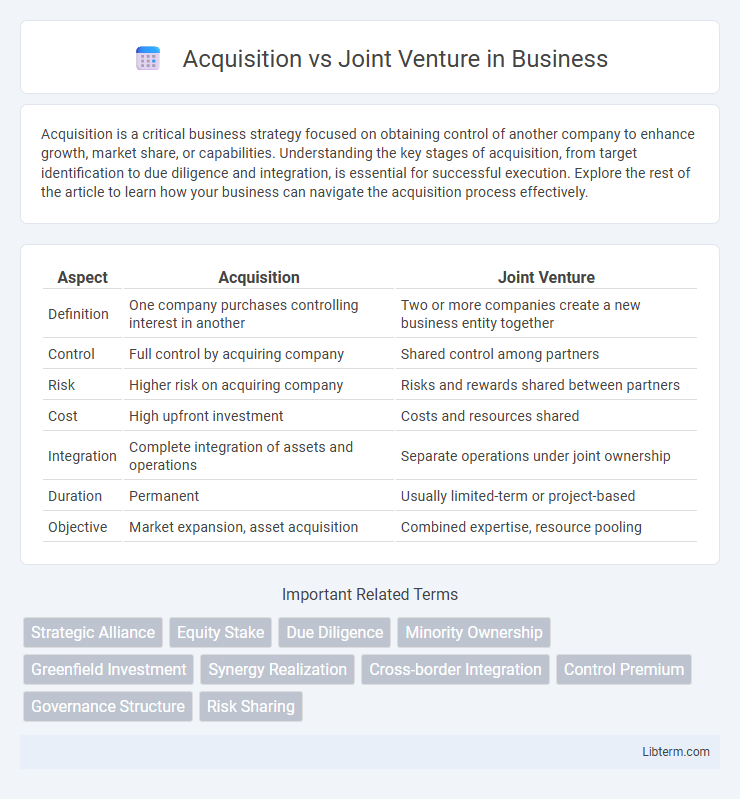 Acquisition vs Joint Venture in Business

Acquisition is a critical business strategy focused on obtaining control of another company to enhance growth, market share, or capabilities. Understanding the key stages of acquisition, from target identification to due diligence and integration, is essential for successful execution. Explore the rest of the article to learn how your business can navigate the acquisition process effectively.

| Aspect | Acquisition | Joint Venture |
|---|---|---|
| Definition | One company purchases controlling interest in another | Two or more companies create a new business entity together |
| Control | Full control by acquiring company | Shared control among partners |
| Risk | Higher risk on acquiring company | Risks and rewards shared between partners |
| Cost | High upfront investment | Costs and resources shared |
| Integration | Complete integration of assets and operations | Separate operations under joint ownership |
| Duration | Permanent | Usually limited-term or project-based |
| Objective | Market expansion, asset acquisition | Combined expertise, resource pooling |

Important Related Terms

Strategic Alliance
Equity Stake
Due Diligence
Minority Ownership
Greenfield Investment
Synergy Realization
Cross-border Integration
Control Premium
Governance Structure
Risk Sharing

Libterm.com