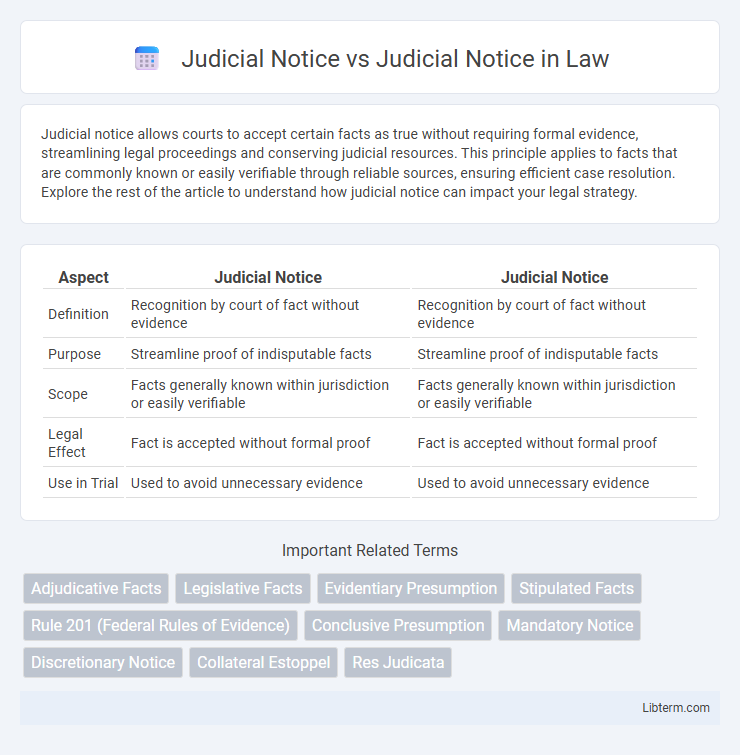 Judicial Notice vs Judicial Notice in Law

Judicial notice allows courts to accept certain facts as true without requiring formal evidence, streamlining legal proceedings and conserving judicial resources. This principle applies to facts that are commonly known or easily verifiable through reliable sources, ensuring efficient case resolution. Explore the rest of the article to understand how judicial notice can impact your legal strategy.

| Aspect | Judicial Notice | Judicial Notice |
|---|---|---|
| Definition | Recognition by court of fact without evidence | Recognition by court of fact without evidence |
| Purpose | Streamline proof of indisputable facts | Streamline proof of indisputable facts |
| Scope | Facts generally known within jurisdiction or easily verifiable | Facts generally known within jurisdiction or easily verifiable |
| Legal Effect | Fact is accepted without formal proof | Fact is accepted without formal proof |
| Use in Trial | Used to avoid unnecessary evidence | Used to avoid unnecessary evidence |

Important Related Terms

Adjudicative Facts
Legislative Facts
Evidentiary Presumption
Stipulated Facts
Rule 201 (Federal Rules of Evidence)
Conclusive Presumption
Mandatory Notice
Discretionary Notice
Collateral Estoppel
Res Judicata

Libterm.com