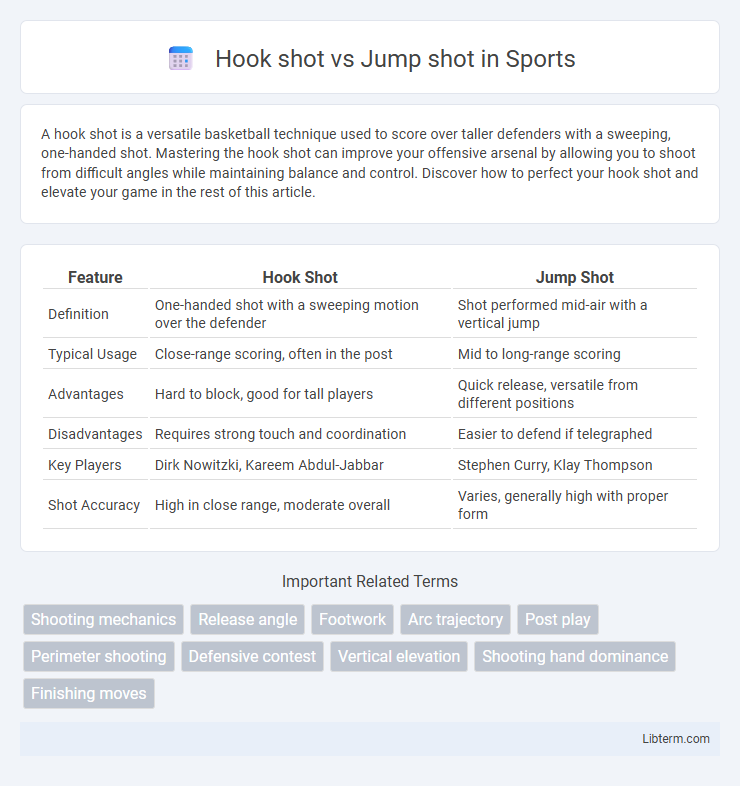 Hook shot vs Jump shot in Sports

A hook shot is a versatile basketball technique used to score over taller defenders with a sweeping, one-handed shot. Mastering the hook shot can improve your offensive arsenal by allowing you to shoot from difficult angles while maintaining balance and control. Discover how to perfect your hook shot and elevate your game in the rest of this article.

| Feature | Hook Shot | Jump Shot |
|---|---|---|
| Definition | One-handed shot with a sweeping motion over the defender | Shot performed mid-air with a vertical jump |
| Typical Usage | Close-range scoring, often in the post | Mid to long-range scoring |
| Advantages | Hard to block, good for tall players | Quick release, versatile from different positions |
| Disadvantages | Requires strong touch and coordination | Easier to defend if telegraphed |
| Key Players | Dirk Nowitzki, Kareem Abdul-Jabbar | Stephen Curry, Klay Thompson |
| Shot Accuracy | High in close range, moderate overall | Varies, generally high with proper form |

Important Related Terms

Shooting mechanics
Release angle
Footwork
Arc trajectory
Post play
Perimeter shooting
Defensive contest
Vertical elevation
Shooting hand dominance
Finishing moves

Libterm.com