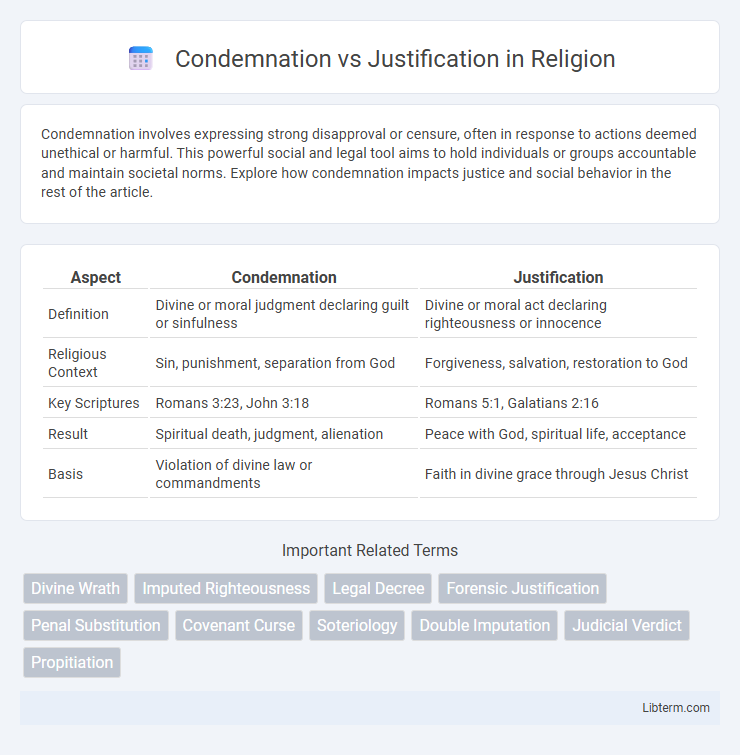 Condemnation vs Justification in Religion

Condemnation involves expressing strong disapproval or censure, often in response to actions deemed unethical or harmful. This powerful social and legal tool aims to hold individuals or groups accountable and maintain societal norms. Explore how condemnation impacts justice and social behavior in the rest of the article.

| Aspect | Condemnation | Justification |
|---|---|---|
| Definition | Divine or moral judgment declaring guilt or sinfulness | Divine or moral act declaring righteousness or innocence |
| Religious Context | Sin, punishment, separation from God | Forgiveness, salvation, restoration to God |
| Key Scriptures | Romans 3:23, John 3:18 | Romans 5:1, Galatians 2:16 |
| Result | Spiritual death, judgment, alienation | Peace with God, spiritual life, acceptance |
| Basis | Violation of divine law or commandments | Faith in divine grace through Jesus Christ |

Important Related Terms

Divine Wrath
Imputed Righteousness
Legal Decree
Forensic Justification
Penal Substitution
Covenant Curse
Soteriology
Double Imputation
Judicial Verdict
Propitiation

Libterm.com