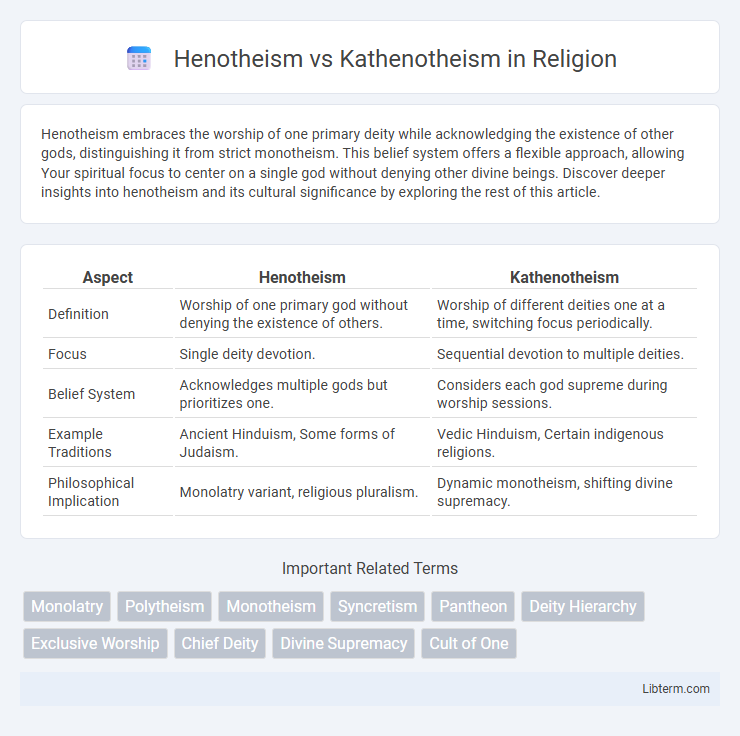 Henotheism vs Kathenotheism in Religion

Henotheism embraces the worship of one primary deity while acknowledging the existence of other gods, distinguishing it from strict monotheism. This belief system offers a flexible approach, allowing Your spiritual focus to center on a single god without denying other divine beings. Discover deeper insights into henotheism and its cultural significance by exploring the rest of this article.

| Aspect | Henotheism | Kathenotheism |
|---|---|---|
| Definition | Worship of one primary god without denying the existence of others. | Worship of different deities one at a time, switching focus periodically. |
| Focus | Single deity devotion. | Sequential devotion to multiple deities. |
| Belief System | Acknowledges multiple gods but prioritizes one. | Considers each god supreme during worship sessions. |
| Example Traditions | Ancient Hinduism, Some forms of Judaism. | Vedic Hinduism, Certain indigenous religions. |
| Philosophical Implication | Monolatry variant, religious pluralism. | Dynamic monotheism, shifting divine supremacy. |

Important Related Terms

Monolatry
Polytheism
Monotheism
Syncretism
Pantheon
Deity Hierarchy
Exclusive Worship
Chief Deity
Divine Supremacy
Cult of One

Libterm.com