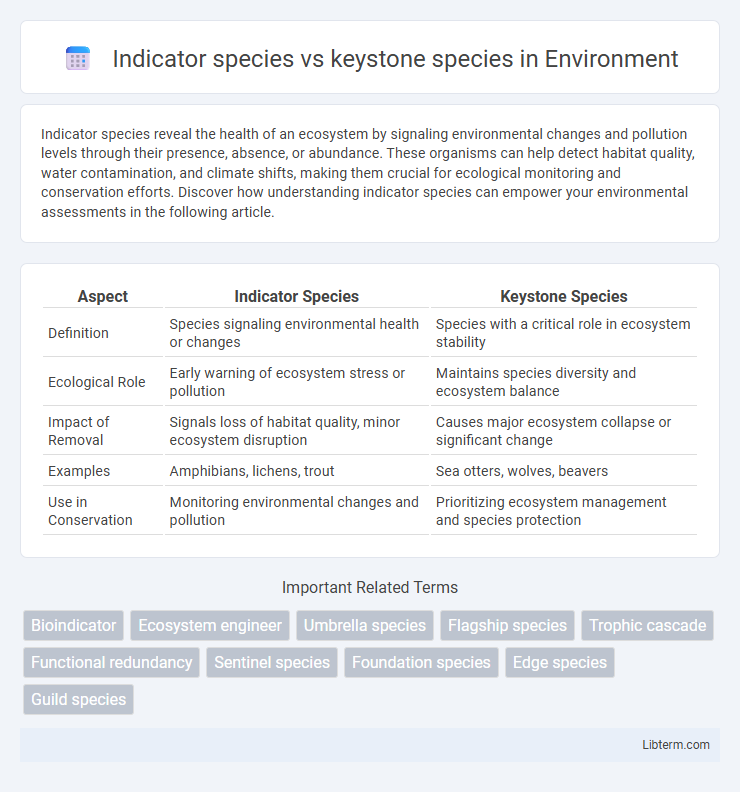 Indicator species vs keystone species in Environment

Indicator species reveal the health of an ecosystem by signaling environmental changes and pollution levels through their presence, absence, or abundance. These organisms can help detect habitat quality, water contamination, and climate shifts, making them crucial for ecological monitoring and conservation efforts. Discover how understanding indicator species can empower your environmental assessments in the following article.

| Aspect | Indicator Species | Keystone Species |
|---|---|---|
| Definition | Species signaling environmental health or changes | Species with a critical role in ecosystem stability |
| Ecological Role | Early warning of ecosystem stress or pollution | Maintains species diversity and ecosystem balance |
| Impact of Removal | Signals loss of habitat quality, minor ecosystem disruption | Causes major ecosystem collapse or significant change |
| Examples | Amphibians, lichens, trout | Sea otters, wolves, beavers |
| Use in Conservation | Monitoring environmental changes and pollution | Prioritizing ecosystem management and species protection |

Important Related Terms

Bioindicator
Ecosystem engineer
Umbrella species
Flagship species
Trophic cascade
Functional redundancy
Sentinel species
Foundation species
Edge species
Guild species

Libterm.com