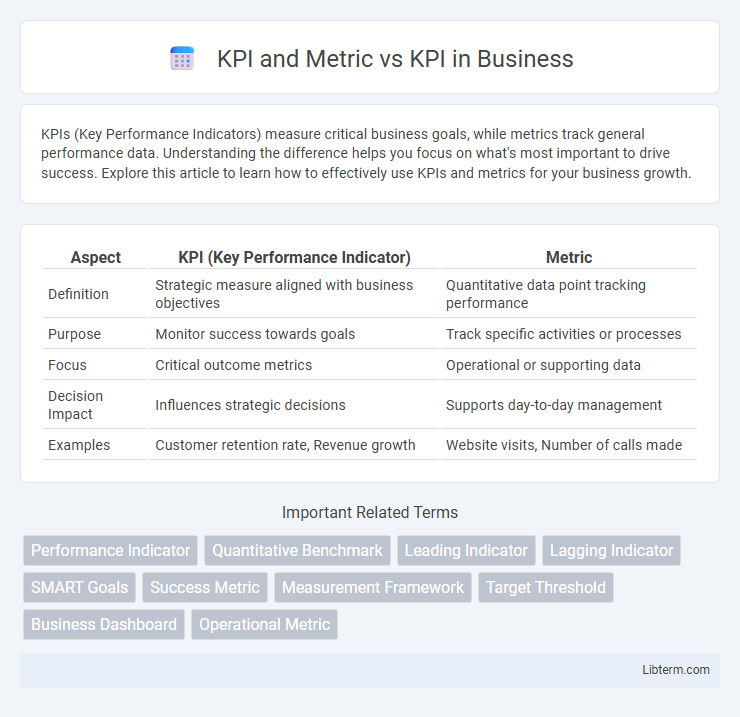 KPI and Metric vs KPI in Business

KPIs (Key Performance Indicators) measure critical business goals, while metrics track general performance data. Understanding the difference helps you focus on what's most important to drive success. Explore this article to learn how to effectively use KPIs and metrics for your business growth.

| Aspect | KPI (Key Performance Indicator) | Metric |
|---|---|---|
| Definition | Strategic measure aligned with business objectives | Quantitative data point tracking performance |
| Purpose | Monitor success towards goals | Track specific activities or processes |
| Focus | Critical outcome metrics | Operational or supporting data |
| Decision Impact | Influences strategic decisions | Supports day-to-day management |
| Examples | Customer retention rate, Revenue growth | Website visits, Number of calls made |

Important Related Terms

Performance Indicator
Quantitative Benchmark
Leading Indicator
Lagging Indicator
SMART Goals
Success Metric
Measurement Framework
Target Threshold
Business Dashboard
Operational Metric

Libterm.com