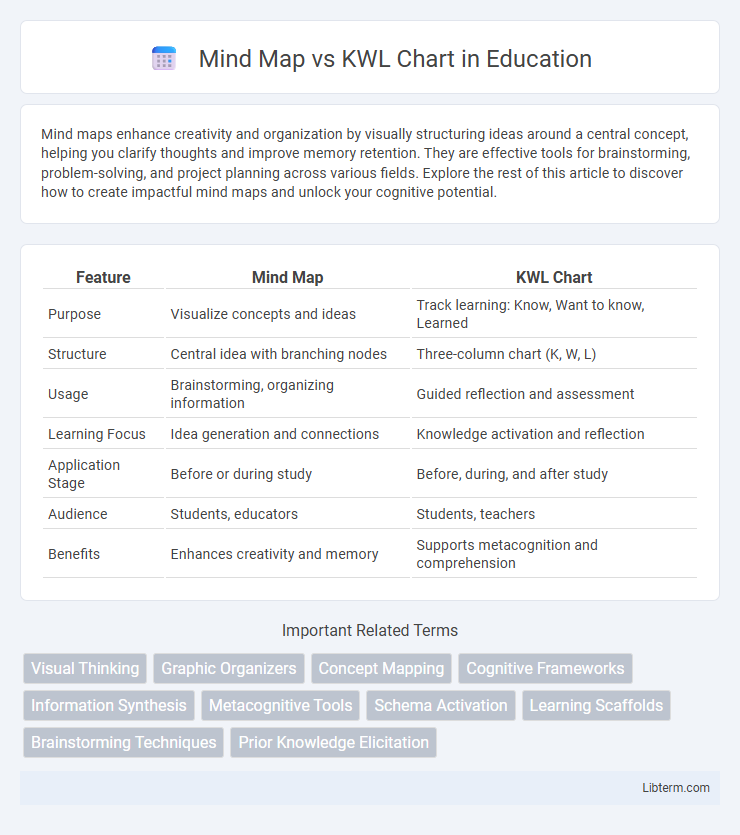 Mind Map vs KWL Chart in Education

Mind maps enhance creativity and organization by visually structuring ideas around a central concept, helping you clarify thoughts and improve memory retention. They are effective tools for brainstorming, problem-solving, and project planning across various fields. Explore the rest of this article to discover how to create impactful mind maps and unlock your cognitive potential.

| Feature | Mind Map | KWL Chart |
|---|---|---|
| Purpose | Visualize concepts and ideas | Track learning: Know, Want to know, Learned |
| Structure | Central idea with branching nodes | Three-column chart (K, W, L) |
| Usage | Brainstorming, organizing information | Guided reflection and assessment |
| Learning Focus | Idea generation and connections | Knowledge activation and reflection |
| Application Stage | Before or during study | Before, during, and after study |
| Audience | Students, educators | Students, teachers |
| Benefits | Enhances creativity and memory | Supports metacognition and comprehension |

Important Related Terms

Visual Thinking
Graphic Organizers
Concept Mapping
Cognitive Frameworks
Information Synthesis
Metacognitive Tools
Schema Activation
Learning Scaffolds
Brainstorming Techniques
Prior Knowledge Elicitation

Libterm.com