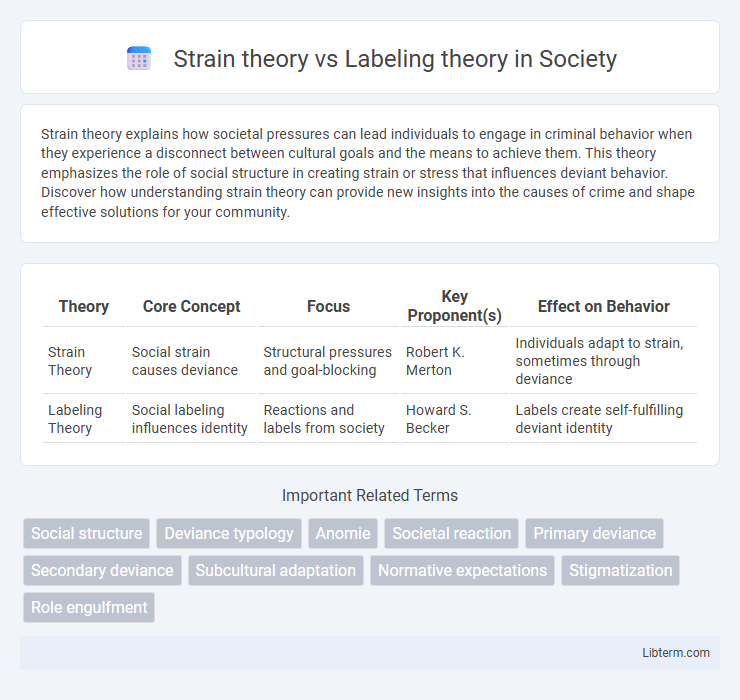 Strain theory vs Labeling theory in Society

Strain theory explains how societal pressures can lead individuals to engage in criminal behavior when they experience a disconnect between cultural goals and the means to achieve them. This theory emphasizes the role of social structure in creating strain or stress that influences deviant behavior. Discover how understanding strain theory can provide new insights into the causes of crime and shape effective solutions for your community.

| Theory | Core Concept | Focus | Key Proponent(s) | Effect on Behavior |
|---|---|---|---|---|
| Strain Theory | Social strain causes deviance | Structural pressures and goal-blocking | Robert K. Merton | Individuals adapt to strain, sometimes through deviance |
| Labeling Theory | Social labeling influences identity | Reactions and labels from society | Howard S. Becker | Labels create self-fulfilling deviant identity |

Important Related Terms

Social structure
Deviance typology
Anomie
Societal reaction
Primary deviance
Secondary deviance
Subcultural adaptation
Normative expectations
Stigmatization
Role engulfment

Libterm.com