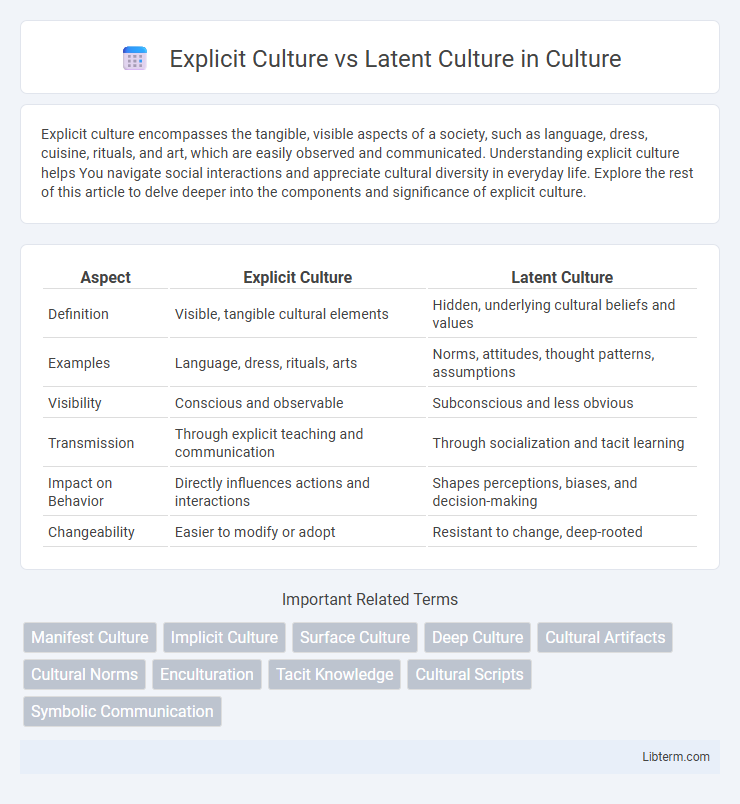 Explicit Culture vs Latent Culture in Culture

Explicit culture encompasses the tangible, visible aspects of a society, such as language, dress, cuisine, rituals, and art, which are easily observed and communicated. Understanding explicit culture helps You navigate social interactions and appreciate cultural diversity in everyday life. Explore the rest of this article to delve deeper into the components and significance of explicit culture.

| Aspect | Explicit Culture | Latent Culture |
|---|---|---|
| Definition | Visible, tangible cultural elements | Hidden, underlying cultural beliefs and values |
| Examples | Language, dress, rituals, arts | Norms, attitudes, thought patterns, assumptions |
| Visibility | Conscious and observable | Subconscious and less obvious |
| Transmission | Through explicit teaching and communication | Through socialization and tacit learning |
| Impact on Behavior | Directly influences actions and interactions | Shapes perceptions, biases, and decision-making |
| Changeability | Easier to modify or adopt | Resistant to change, deep-rooted |

Important Related Terms

Manifest Culture
Implicit Culture
Surface Culture
Deep Culture
Cultural Artifacts
Cultural Norms
Enculturation
Tacit Knowledge
Cultural Scripts
Symbolic Communication

Libterm.com