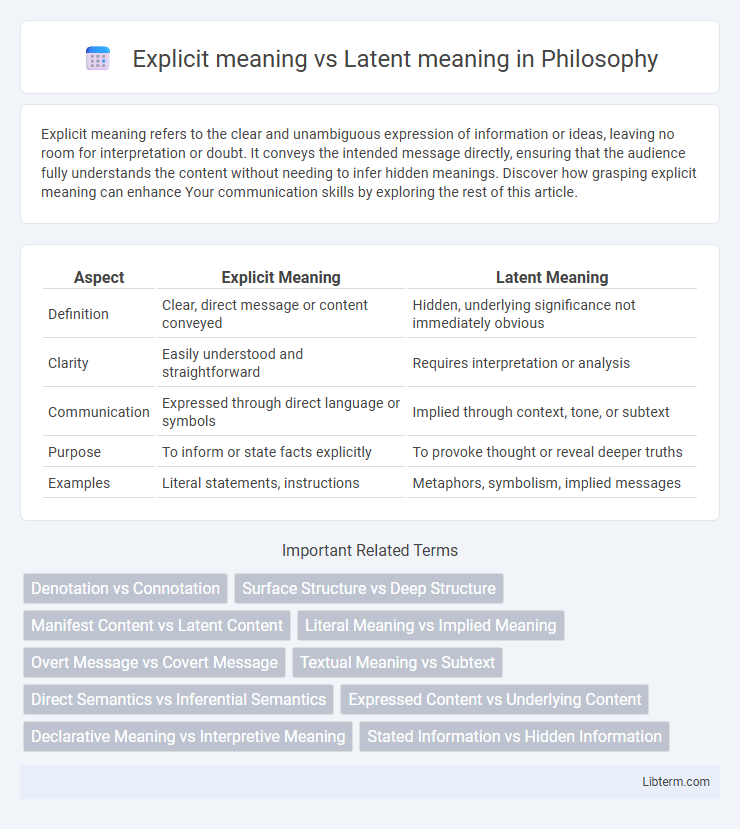 Explicit meaning vs Latent meaning in Philosophy

Explicit meaning refers to the clear and unambiguous expression of information or ideas, leaving no room for interpretation or doubt. It conveys the intended message directly, ensuring that the audience fully understands the content without needing to infer hidden meanings. Discover how grasping explicit meaning can enhance Your communication skills by exploring the rest of this article.

| Aspect | Explicit Meaning | Latent Meaning |
|---|---|---|
| Definition | Clear, direct message or content conveyed | Hidden, underlying significance not immediately obvious |
| Clarity | Easily understood and straightforward | Requires interpretation or analysis |
| Communication | Expressed through direct language or symbols | Implied through context, tone, or subtext |
| Purpose | To inform or state facts explicitly | To provoke thought or reveal deeper truths |
| Examples | Literal statements, instructions | Metaphors, symbolism, implied messages |

Important Related Terms

Denotation vs Connotation
Surface Structure vs Deep Structure
Manifest Content vs Latent Content
Literal Meaning vs Implied Meaning
Overt Message vs Covert Message
Textual Meaning vs Subtext
Direct Semantics vs Inferential Semantics
Expressed Content vs Underlying Content
Declarative Meaning vs Interpretive Meaning
Stated Information vs Hidden Information

Libterm.com