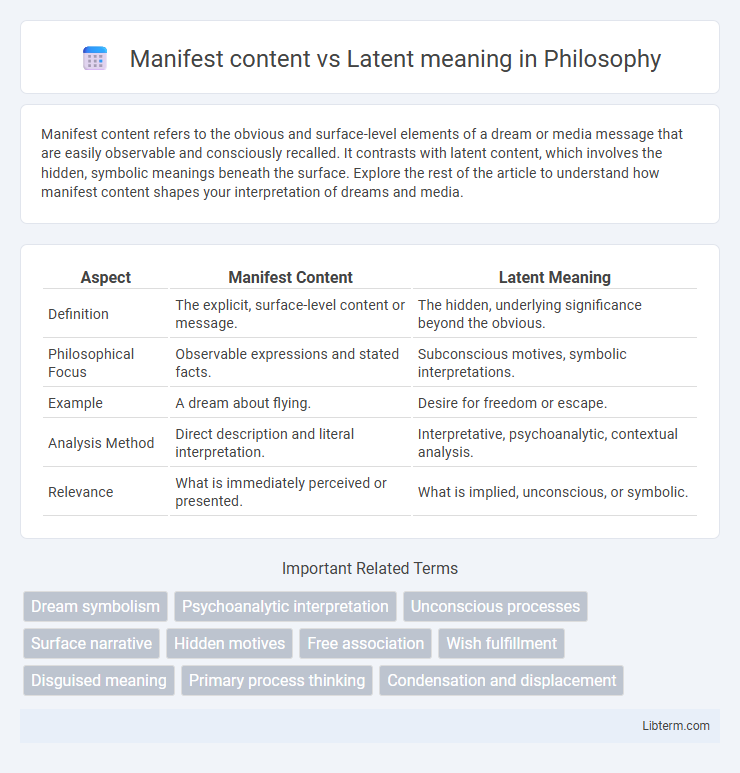 Manifest content vs Latent meaning in Philosophy

Manifest content refers to the obvious and surface-level elements of a dream or media message that are easily observable and consciously recalled. It contrasts with latent content, which involves the hidden, symbolic meanings beneath the surface. Explore the rest of the article to understand how manifest content shapes your interpretation of dreams and media.

| Aspect | Manifest Content | Latent Meaning |
|---|---|---|
| Definition | The explicit, surface-level content or message. | The hidden, underlying significance beyond the obvious. |
| Philosophical Focus | Observable expressions and stated facts. | Subconscious motives, symbolic interpretations. |
| Example | A dream about flying. | Desire for freedom or escape. |
| Analysis Method | Direct description and literal interpretation. | Interpretative, psychoanalytic, contextual analysis. |
| Relevance | What is immediately perceived or presented. | What is implied, unconscious, or symbolic. |

Important Related Terms

Dream symbolism
Psychoanalytic interpretation
Unconscious processes
Surface narrative
Hidden motives
Free association
Wish fulfillment
Disguised meaning
Primary process thinking
Condensation and displacement

Libterm.com