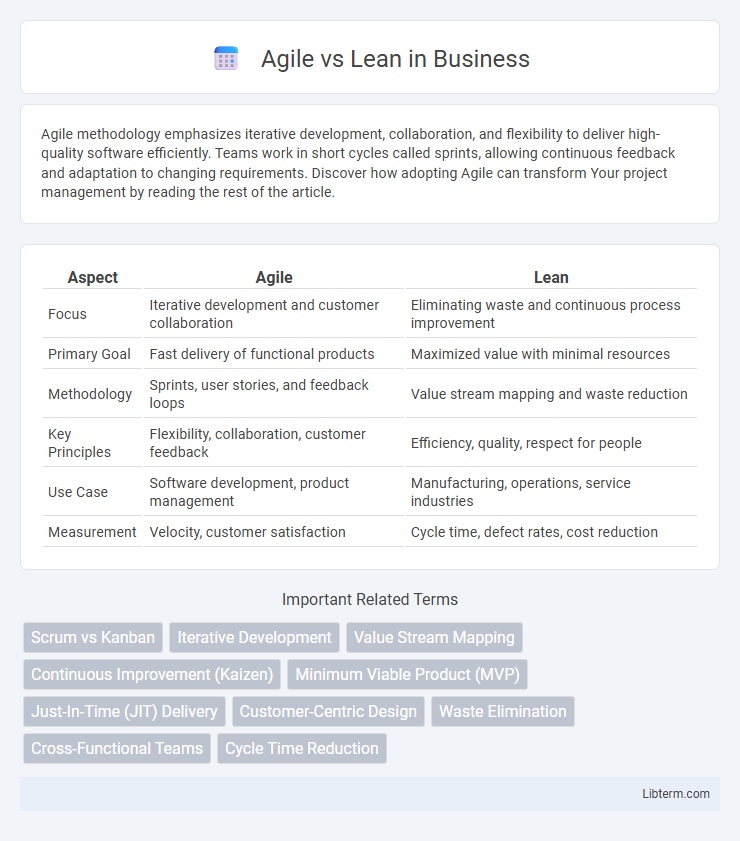 Agile vs Lean in Business

Agile methodology emphasizes iterative development, collaboration, and flexibility to deliver high-quality software efficiently. Teams work in short cycles called sprints, allowing continuous feedback and adaptation to changing requirements. Discover how adopting Agile can transform Your project management by reading the rest of the article.

| Aspect | Agile | Lean |
|---|---|---|
| Focus | Iterative development and customer collaboration | Eliminating waste and continuous process improvement |
| Primary Goal | Fast delivery of functional products | Maximized value with minimal resources |
| Methodology | Sprints, user stories, and feedback loops | Value stream mapping and waste reduction |
| Key Principles | Flexibility, collaboration, customer feedback | Efficiency, quality, respect for people |
| Use Case | Software development, product management | Manufacturing, operations, service industries |
| Measurement | Velocity, customer satisfaction | Cycle time, defect rates, cost reduction |

Important Related Terms

Scrum vs Kanban
Iterative Development
Value Stream Mapping
Continuous Improvement (Kaizen)
Minimum Viable Product (MVP)
Just-In-Time (JIT) Delivery
Customer-Centric Design
Waste Elimination
Cross-Functional Teams
Cycle Time Reduction

Libterm.com