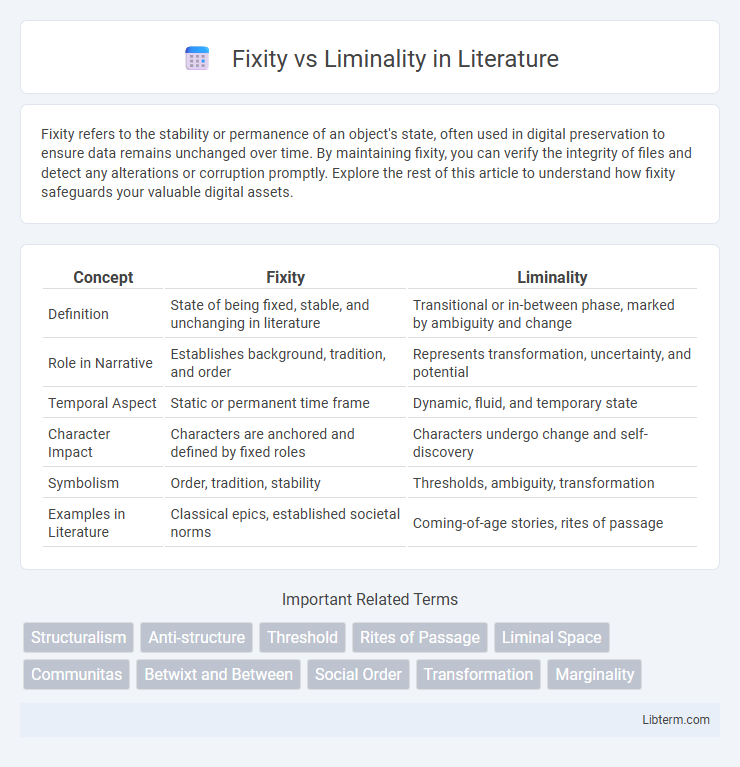 Fixity vs Liminality in Literature

Fixity refers to the stability or permanence of an object's state, often used in digital preservation to ensure data remains unchanged over time. By maintaining fixity, you can verify the integrity of files and detect any alterations or corruption promptly. Explore the rest of this article to understand how fixity safeguards your valuable digital assets.

| Concept | Fixity | Liminality |
|---|---|---|
| Definition | State of being fixed, stable, and unchanging in literature | Transitional or in-between phase, marked by ambiguity and change |
| Role in Narrative | Establishes background, tradition, and order | Represents transformation, uncertainty, and potential |
| Temporal Aspect | Static or permanent time frame | Dynamic, fluid, and temporary state |
| Character Impact | Characters are anchored and defined by fixed roles | Characters undergo change and self-discovery |
| Symbolism | Order, tradition, stability | Thresholds, ambiguity, transformation |
| Examples in Literature | Classical epics, established societal norms | Coming-of-age stories, rites of passage |

Important Related Terms

Structuralism
Anti-structure
Threshold
Rites of Passage
Liminal Space
Communitas
Betwixt and Between
Social Order
Transformation
Marginality

Libterm.com