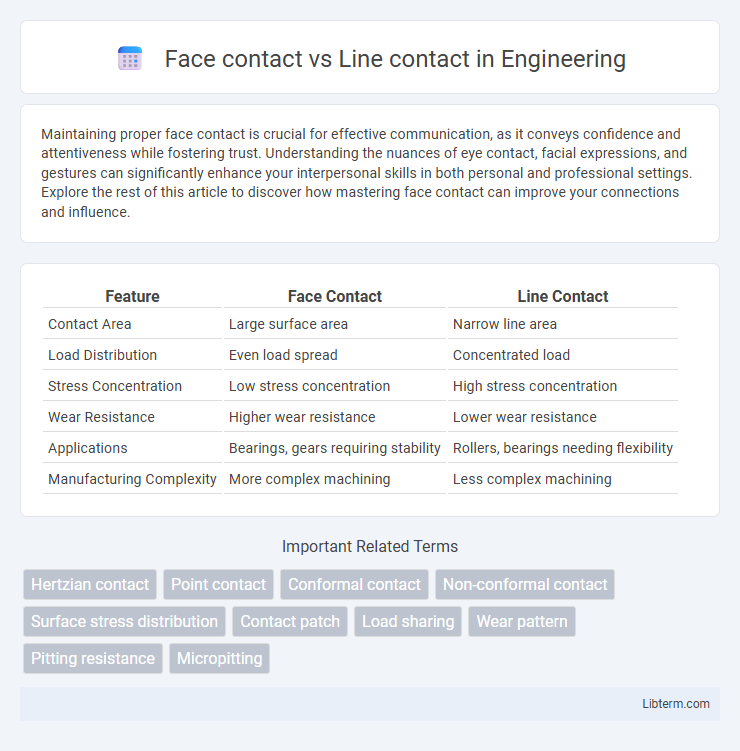 Face contact vs Line contact in Engineering

Maintaining proper face contact is crucial for effective communication, as it conveys confidence and attentiveness while fostering trust. Understanding the nuances of eye contact, facial expressions, and gestures can significantly enhance your interpersonal skills in both personal and professional settings. Explore the rest of this article to discover how mastering face contact can improve your connections and influence.

| Feature | Face Contact | Line Contact |
|---|---|---|
| Contact Area | Large surface area | Narrow line area |
| Load Distribution | Even load spread | Concentrated load |
| Stress Concentration | Low stress concentration | High stress concentration |
| Wear Resistance | Higher wear resistance | Lower wear resistance |
| Applications | Bearings, gears requiring stability | Rollers, bearings needing flexibility |
| Manufacturing Complexity | More complex machining | Less complex machining |

Important Related Terms

Hertzian contact
Point contact
Conformal contact
Non-conformal contact
Surface stress distribution
Contact patch
Load sharing
Wear pattern
Pitting resistance
Micropitting

Libterm.com