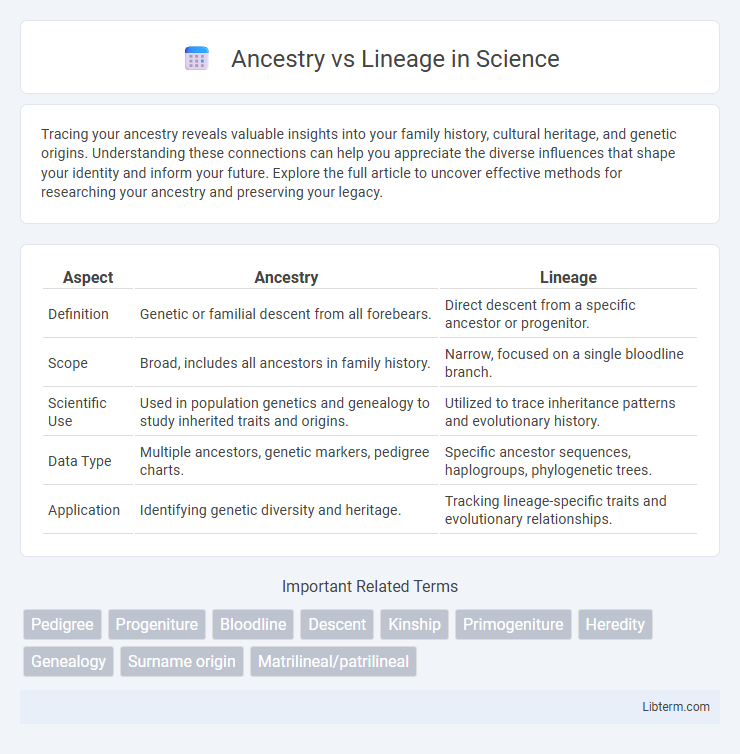 Ancestry vs Lineage in Science

Tracing your ancestry reveals valuable insights into your family history, cultural heritage, and genetic origins. Understanding these connections can help you appreciate the diverse influences that shape your identity and inform your future. Explore the full article to uncover effective methods for researching your ancestry and preserving your legacy.

| Aspect | Ancestry | Lineage |
|---|---|---|
| Definition | Genetic or familial descent from all forebears. | Direct descent from a specific ancestor or progenitor. |
| Scope | Broad, includes all ancestors in family history. | Narrow, focused on a single bloodline branch. |
| Scientific Use | Used in population genetics and genealogy to study inherited traits and origins. | Utilized to trace inheritance patterns and evolutionary history. |
| Data Type | Multiple ancestors, genetic markers, pedigree charts. | Specific ancestor sequences, haplogroups, phylogenetic trees. |
| Application | Identifying genetic diversity and heritage. | Tracking lineage-specific traits and evolutionary relationships. |

Important Related Terms

Pedigree
Progeniture
Bloodline
Descent
Kinship
Primogeniture
Heredity
Genealogy
Surname origin
Matrilineal/patrilineal

Libterm.com