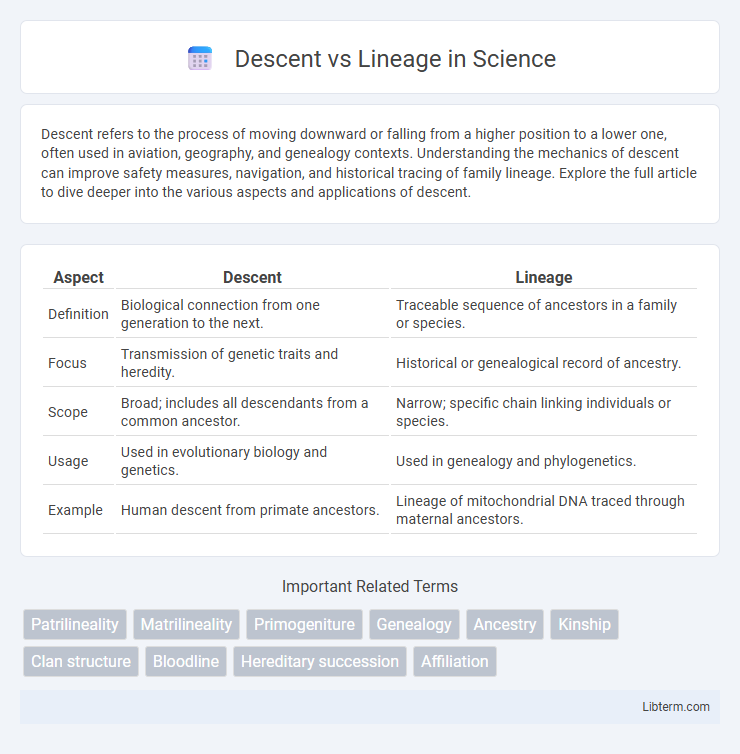 Descent vs Lineage in Science

Descent refers to the process of moving downward or falling from a higher position to a lower one, often used in aviation, geography, and genealogy contexts. Understanding the mechanics of descent can improve safety measures, navigation, and historical tracing of family lineage. Explore the full article to dive deeper into the various aspects and applications of descent.

| Aspect | Descent | Lineage |
|---|---|---|
| Definition | Biological connection from one generation to the next. | Traceable sequence of ancestors in a family or species. |
| Focus | Transmission of genetic traits and heredity. | Historical or genealogical record of ancestry. |
| Scope | Broad; includes all descendants from a common ancestor. | Narrow; specific chain linking individuals or species. |
| Usage | Used in evolutionary biology and genetics. | Used in genealogy and phylogenetics. |
| Example | Human descent from primate ancestors. | Lineage of mitochondrial DNA traced through maternal ancestors. |

Important Related Terms

Patrilineality
Matrilineality
Primogeniture
Genealogy
Ancestry
Kinship
Clan structure
Bloodline
Hereditary succession
Affiliation

Libterm.com