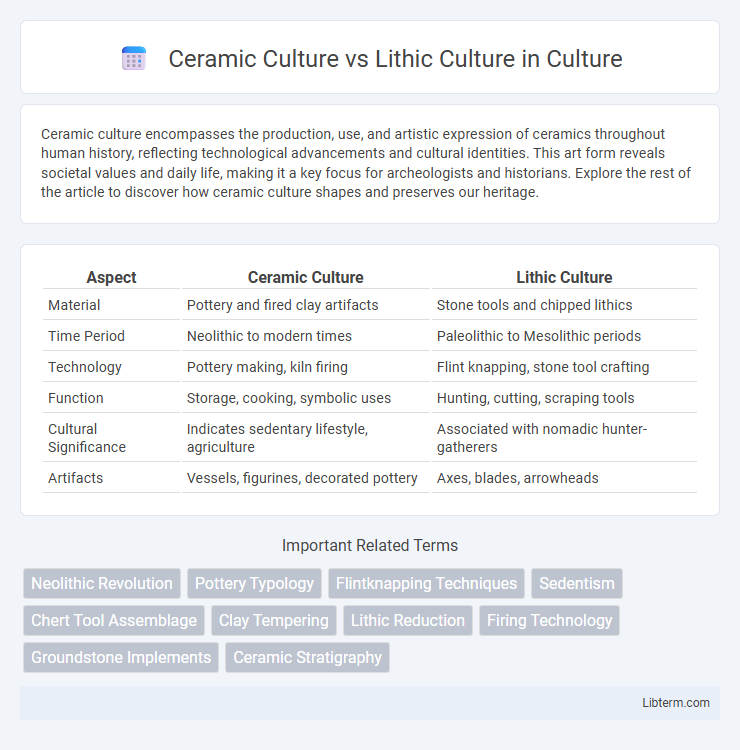 Ceramic Culture vs Lithic Culture in Culture

Ceramic culture encompasses the production, use, and artistic expression of ceramics throughout human history, reflecting technological advancements and cultural identities. This art form reveals societal values and daily life, making it a key focus for archeologists and historians. Explore the rest of the article to discover how ceramic culture shapes and preserves our heritage.

| Aspect | Ceramic Culture | Lithic Culture |
|---|---|---|
| Material | Pottery and fired clay artifacts | Stone tools and chipped lithics |
| Time Period | Neolithic to modern times | Paleolithic to Mesolithic periods |
| Technology | Pottery making, kiln firing | Flint knapping, stone tool crafting |
| Function | Storage, cooking, symbolic uses | Hunting, cutting, scraping tools |
| Cultural Significance | Indicates sedentary lifestyle, agriculture | Associated with nomadic hunter-gatherers |
| Artifacts | Vessels, figurines, decorated pottery | Axes, blades, arrowheads |

Important Related Terms

Neolithic Revolution
Pottery Typology
Flintknapping Techniques
Sedentism
Chert Tool Assemblage
Clay Tempering
Lithic Reduction
Firing Technology
Groundstone Implements
Ceramic Stratigraphy

Libterm.com