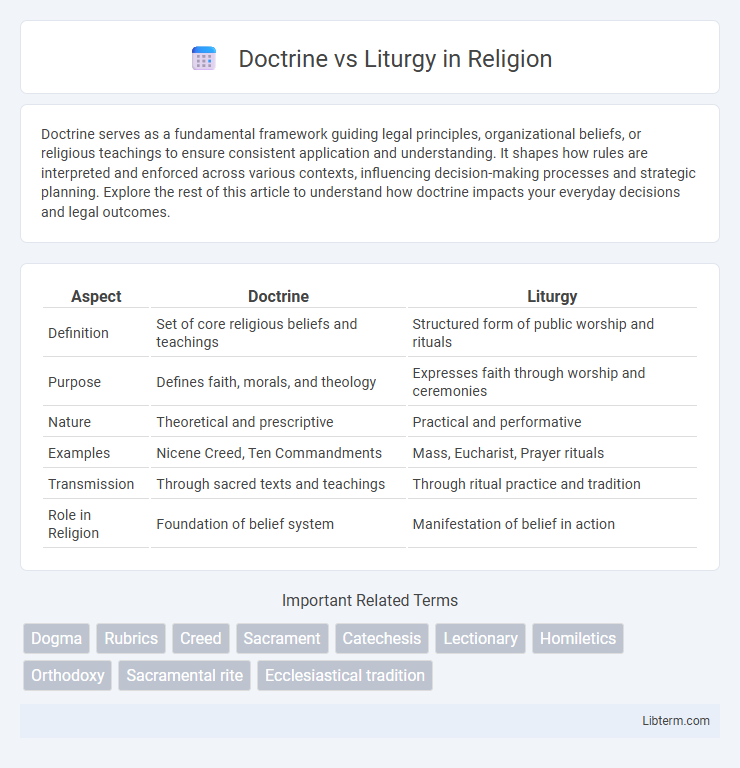 Doctrine vs Liturgy in Religion

Doctrine serves as a fundamental framework guiding legal principles, organizational beliefs, or religious teachings to ensure consistent application and understanding. It shapes how rules are interpreted and enforced across various contexts, influencing decision-making processes and strategic planning. Explore the rest of this article to understand how doctrine impacts your everyday decisions and legal outcomes.

| Aspect | Doctrine | Liturgy |
|---|---|---|
| Definition | Set of core religious beliefs and teachings | Structured form of public worship and rituals |
| Purpose | Defines faith, morals, and theology | Expresses faith through worship and ceremonies |
| Nature | Theoretical and prescriptive | Practical and performative |
| Examples | Nicene Creed, Ten Commandments | Mass, Eucharist, Prayer rituals |
| Transmission | Through sacred texts and teachings | Through ritual practice and tradition |
| Role in Religion | Foundation of belief system | Manifestation of belief in action |

Important Related Terms

Dogma Rubrics Creed Sacrament Catechesis Lectionary Homiletics Orthodoxy Sacramental rite Ecclesiastical tradition

Libterm.com