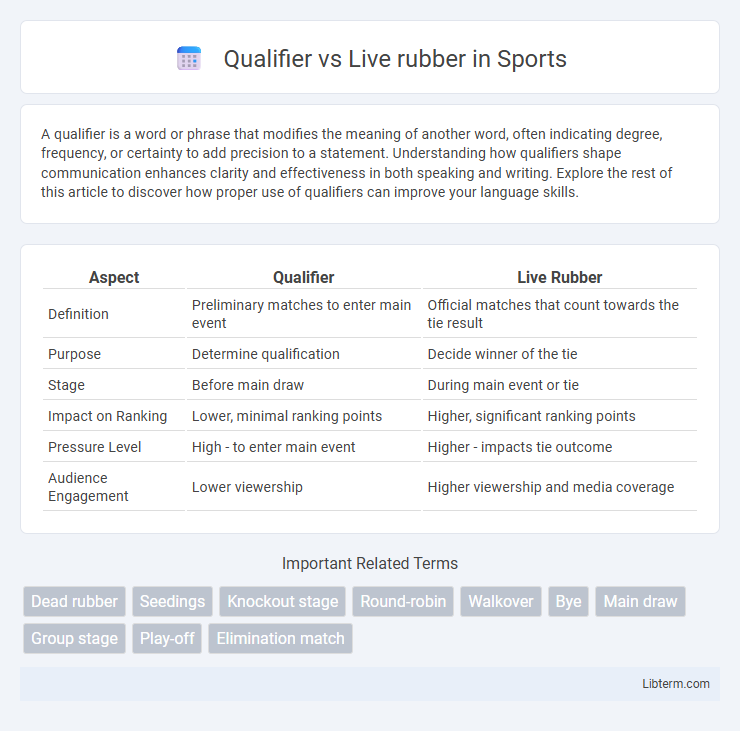 Qualifier vs Live rubber in Sports

A qualifier is a word or phrase that modifies the meaning of another word, often indicating degree, frequency, or certainty to add precision to a statement. Understanding how qualifiers shape communication enhances clarity and effectiveness in both speaking and writing. Explore the rest of this article to discover how proper use of qualifiers can improve your language skills.

| Aspect | Qualifier | Live Rubber |
|---|---|---|
| Definition | Preliminary matches to enter main event | Official matches that count towards the tie result |
| Purpose | Determine qualification | Decide winner of the tie |
| Stage | Before main draw | During main event or tie |
| Impact on Ranking | Lower, minimal ranking points | Higher, significant ranking points |
| Pressure Level | High - to enter main event | Higher - impacts tie outcome |
| Audience Engagement | Lower viewership | Higher viewership and media coverage |

Important Related Terms

Dead rubber Seedings Knockout stage Round-robin Walkover Bye Main draw Group stage Play-off Elimination match

Libterm.com