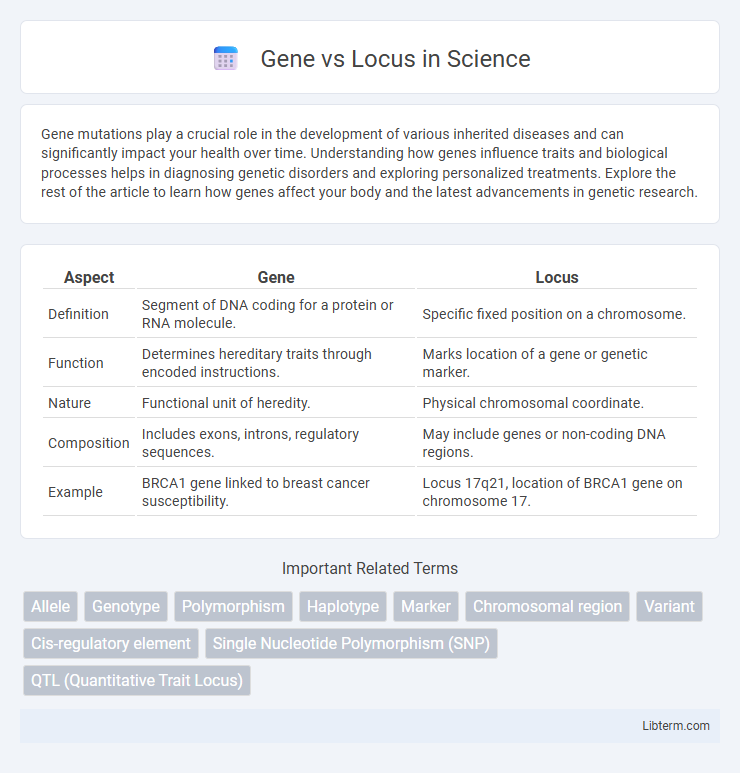 Gene vs Locus in Science

Gene mutations play a crucial role in the development of various inherited diseases and can significantly impact your health over time. Understanding how genes influence traits and biological processes helps in diagnosing genetic disorders and exploring personalized treatments. Explore the rest of the article to learn how genes affect your body and the latest advancements in genetic research.

| Aspect | Gene | Locus |
|---|---|---|
| Definition | Segment of DNA coding for a protein or RNA molecule. | Specific fixed position on a chromosome. |
| Function | Determines hereditary traits through encoded instructions. | Marks location of a gene or genetic marker. |
| Nature | Functional unit of heredity. | Physical chromosomal coordinate. |
| Composition | Includes exons, introns, regulatory sequences. | May include genes or non-coding DNA regions. |
| Example | BRCA1 gene linked to breast cancer susceptibility. | Locus 17q21, location of BRCA1 gene on chromosome 17. |

Important Related Terms

Allele
Genotype
Polymorphism
Haplotype
Marker
Chromosomal region
Variant
Cis-regulatory element
Single Nucleotide Polymorphism (SNP)
QTL (Quantitative Trait Locus)

Libterm.com