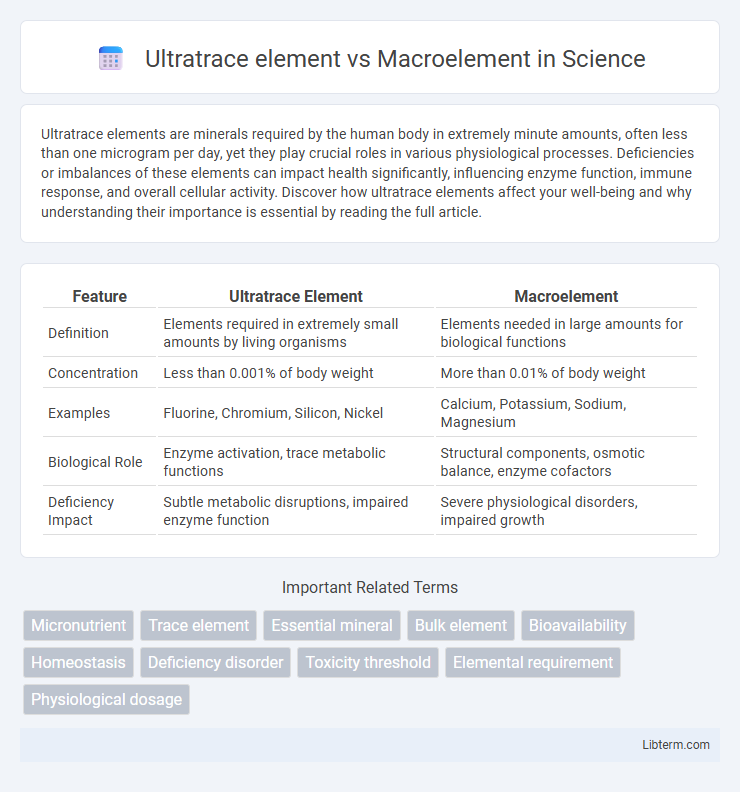 Ultratrace element vs Macroelement in Science

Ultratrace elements are minerals required by the human body in extremely minute amounts, often less than one microgram per day, yet they play crucial roles in various physiological processes. Deficiencies or imbalances of these elements can impact health significantly, influencing enzyme function, immune response, and overall cellular activity. Discover how ultratrace elements affect your well-being and why understanding their importance is essential by reading the full article.

| Feature | Ultratrace Element | Macroelement |
|---|---|---|
| Definition | Elements required in extremely small amounts by living organisms | Elements needed in large amounts for biological functions |
| Concentration | Less than 0.001% of body weight | More than 0.01% of body weight |
| Examples | Fluorine, Chromium, Silicon, Nickel | Calcium, Potassium, Sodium, Magnesium |
| Biological Role | Enzyme activation, trace metabolic functions | Structural components, osmotic balance, enzyme cofactors |
| Deficiency Impact | Subtle metabolic disruptions, impaired enzyme function | Severe physiological disorders, impaired growth |

Important Related Terms

Micronutrient
Trace element
Essential mineral
Bulk element
Bioavailability
Homeostasis
Deficiency disorder
Toxicity threshold
Elemental requirement
Physiological dosage

Libterm.com