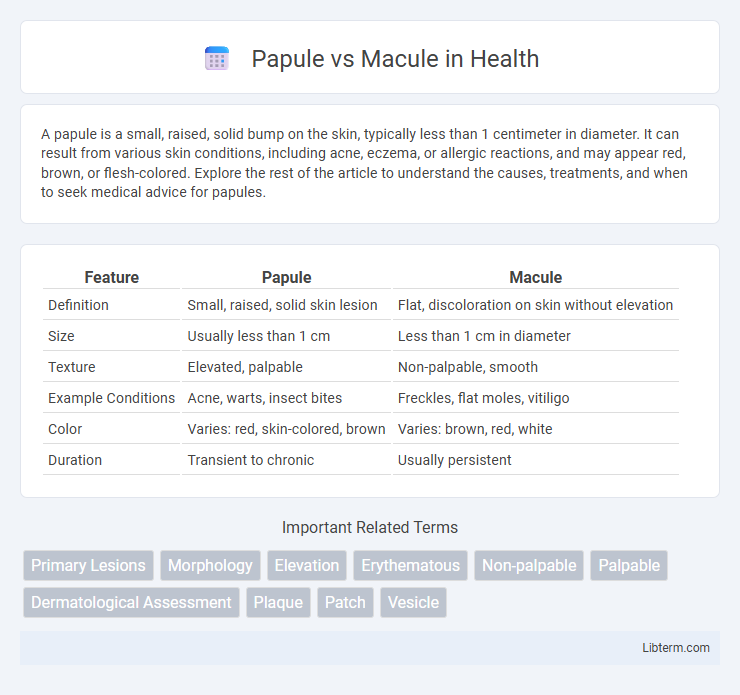 Papule vs Macule in Health

A papule is a small, raised, solid bump on the skin, typically less than 1 centimeter in diameter. It can result from various skin conditions, including acne, eczema, or allergic reactions, and may appear red, brown, or flesh-colored. Explore the rest of the article to understand the causes, treatments, and when to seek medical advice for papules.

| Feature | Papule | Macule |
|---|---|---|
| Definition | Small, raised, solid skin lesion | Flat, discoloration on skin without elevation |
| Size | Usually less than 1 cm | Less than 1 cm in diameter |
| Texture | Elevated, palpable | Non-palpable, smooth |
| Example Conditions | Acne, warts, insect bites | Freckles, flat moles, vitiligo |
| Color | Varies: red, skin-colored, brown | Varies: brown, red, white |
| Duration | Transient to chronic | Usually persistent |

Important Related Terms

Primary Lesions
Morphology
Elevation
Erythematous
Non-palpable
Palpable
Dermatological Assessment
Plaque
Patch
Vesicle

Libterm.com