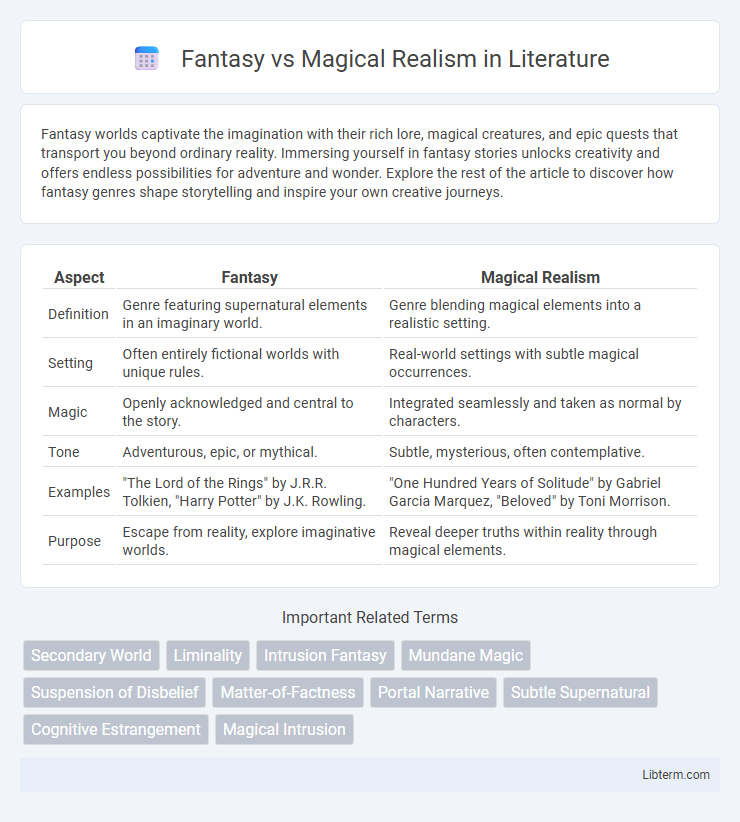 Fantasy vs Magical Realism in Literature

Fantasy worlds captivate the imagination with their rich lore, magical creatures, and epic quests that transport you beyond ordinary reality. Immersing yourself in fantasy stories unlocks creativity and offers endless possibilities for adventure and wonder. Explore the rest of the article to discover how fantasy genres shape storytelling and inspire your own creative journeys.

| Aspect | Fantasy | Magical Realism |
|---|---|---|
| Definition | Genre featuring supernatural elements in an imaginary world. | Genre blending magical elements into a realistic setting. |
| Setting | Often entirely fictional worlds with unique rules. | Real-world settings with subtle magical occurrences. |
| Magic | Openly acknowledged and central to the story. | Integrated seamlessly and taken as normal by characters. |
| Tone | Adventurous, epic, or mythical. | Subtle, mysterious, often contemplative. |
| Examples | "The Lord of the Rings" by J.R.R. Tolkien, "Harry Potter" by J.K. Rowling. | "One Hundred Years of Solitude" by Gabriel Garcia Marquez, "Beloved" by Toni Morrison. |
| Purpose | Escape from reality, explore imaginative worlds. | Reveal deeper truths within reality through magical elements. |

Important Related Terms

Secondary World
Liminality
Intrusion Fantasy
Mundane Magic
Suspension of Disbelief
Matter-of-Factness
Portal Narrative
Subtle Supernatural
Cognitive Estrangement
Magical Intrusion

Libterm.com