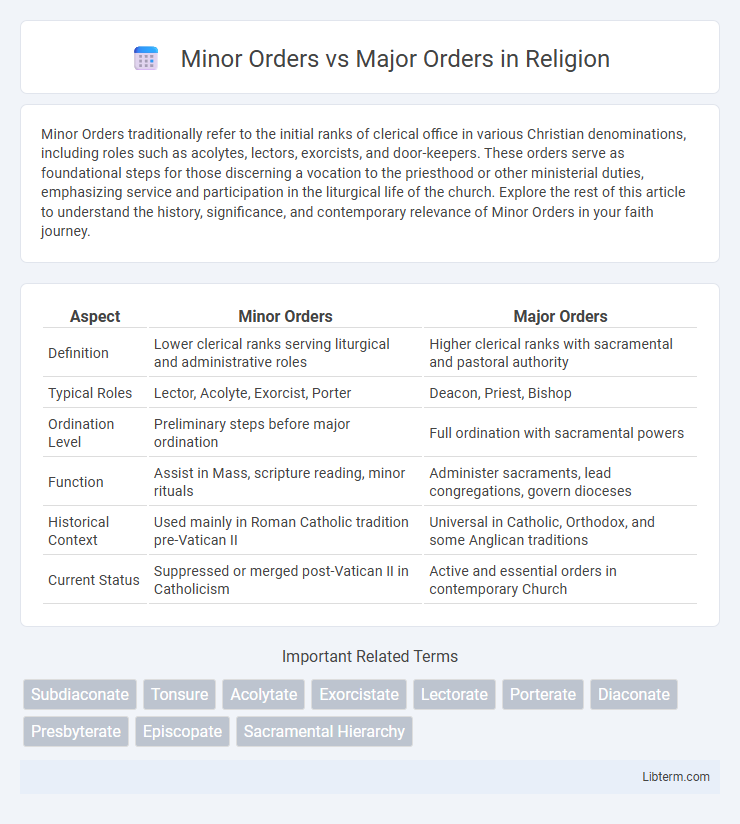 Minor Orders vs Major Orders in Religion

Minor Orders traditionally refer to the initial ranks of clerical office in various Christian denominations, including roles such as acolytes, lectors, exorcists, and door-keepers. These orders serve as foundational steps for those discerning a vocation to the priesthood or other ministerial duties, emphasizing service and participation in the liturgical life of the church. Explore the rest of this article to understand the history, significance, and contemporary relevance of Minor Orders in your faith journey.

| Aspect | Minor Orders | Major Orders |
|---|---|---|
| Definition | Lower clerical ranks serving liturgical and administrative roles | Higher clerical ranks with sacramental and pastoral authority |
| Typical Roles | Lector, Acolyte, Exorcist, Porter | Deacon, Priest, Bishop |
| Ordination Level | Preliminary steps before major ordination | Full ordination with sacramental powers |
| Function | Assist in Mass, scripture reading, minor rituals | Administer sacraments, lead congregations, govern dioceses |
| Historical Context | Used mainly in Roman Catholic tradition pre-Vatican II | Universal in Catholic, Orthodox, and some Anglican traditions |
| Current Status | Suppressed or merged post-Vatican II in Catholicism | Active and essential orders in contemporary Church |

Important Related Terms

Subdiaconate Tonsure Acolytate Exorcistate Lectorate Porterate Diaconate Presbyterate Episcopate Sacramental Hierarchy

Libterm.com