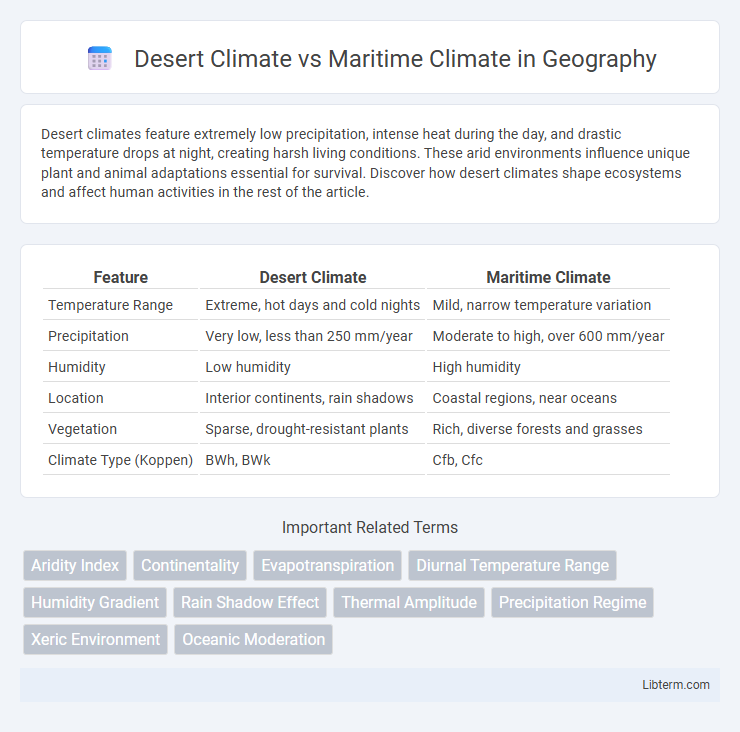 Desert Climate vs Maritime Climate in Geography

Desert climates feature extremely low precipitation, intense heat during the day, and drastic temperature drops at night, creating harsh living conditions. These arid environments influence unique plant and animal adaptations essential for survival. Discover how desert climates shape ecosystems and affect human activities in the rest of the article.

| Feature | Desert Climate | Maritime Climate |
|---|---|---|
| Temperature Range | Extreme, hot days and cold nights | Mild, narrow temperature variation |
| Precipitation | Very low, less than 250 mm/year | Moderate to high, over 600 mm/year |
| Humidity | Low humidity | High humidity |
| Location | Interior continents, rain shadows | Coastal regions, near oceans |
| Vegetation | Sparse, drought-resistant plants | Rich, diverse forests and grasses |
| Climate Type (Koppen) | BWh, BWk | Cfb, Cfc |

Important Related Terms

Aridity Index
Continentality
Evapotranspiration
Diurnal Temperature Range
Humidity Gradient
Rain Shadow Effect
Thermal Amplitude
Precipitation Regime
Xeric Environment
Oceanic Moderation

Libterm.com