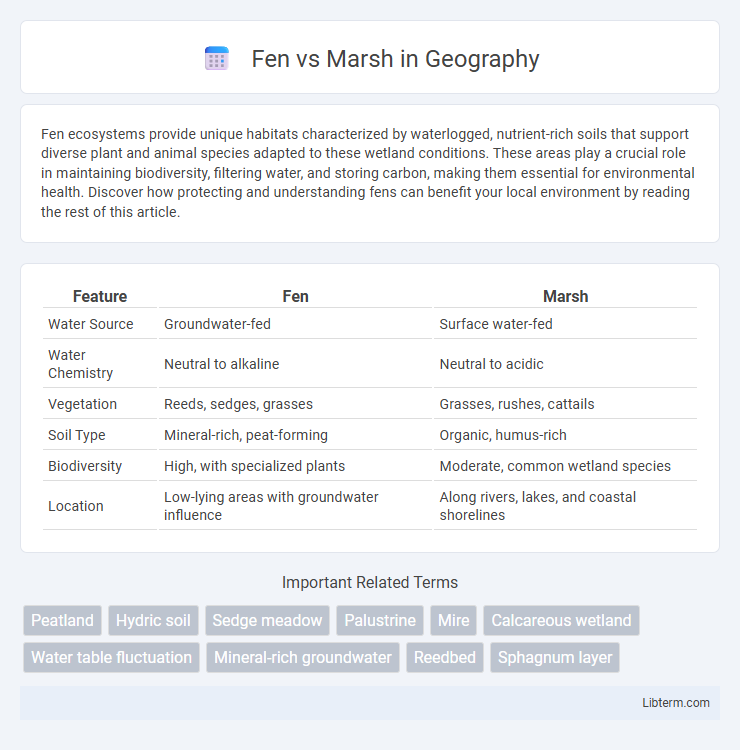 Fen vs Marsh in Geography

Fen ecosystems provide unique habitats characterized by waterlogged, nutrient-rich soils that support diverse plant and animal species adapted to these wetland conditions. These areas play a crucial role in maintaining biodiversity, filtering water, and storing carbon, making them essential for environmental health. Discover how protecting and understanding fens can benefit your local environment by reading the rest of this article.

| Feature | Fen | Marsh |
|---|---|---|
| Water Source | Groundwater-fed | Surface water-fed |
| Water Chemistry | Neutral to alkaline | Neutral to acidic |
| Vegetation | Reeds, sedges, grasses | Grasses, rushes, cattails |
| Soil Type | Mineral-rich, peat-forming | Organic, humus-rich |
| Biodiversity | High, with specialized plants | Moderate, common wetland species |
| Location | Low-lying areas with groundwater influence | Along rivers, lakes, and coastal shorelines |

Important Related Terms

Peatland
Hydric soil
Sedge meadow
Palustrine
Mire
Calcareous wetland
Water table fluctuation
Mineral-rich groundwater
Reedbed
Sphagnum layer

Libterm.com