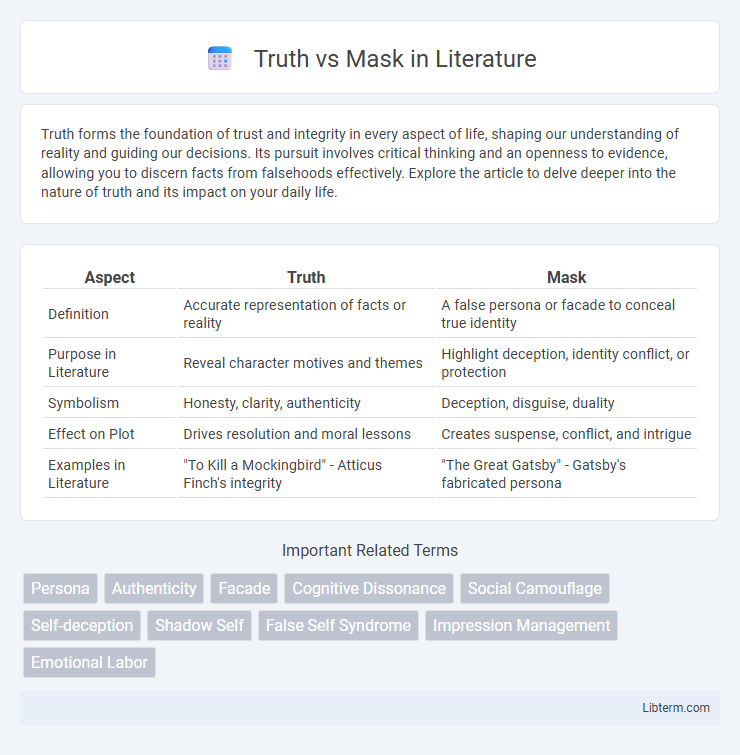 Truth vs Mask in Literature

Truth forms the foundation of trust and integrity in every aspect of life, shaping our understanding of reality and guiding our decisions. Its pursuit involves critical thinking and an openness to evidence, allowing you to discern facts from falsehoods effectively. Explore the article to delve deeper into the nature of truth and its impact on your daily life.

| Aspect | Truth | Mask |
|---|---|---|
| Definition | Accurate representation of facts or reality | A false persona or facade to conceal true identity |
| Purpose in Literature | Reveal character motives and themes | Highlight deception, identity conflict, or protection |
| Symbolism | Honesty, clarity, authenticity | Deception, disguise, duality |
| Effect on Plot | Drives resolution and moral lessons | Creates suspense, conflict, and intrigue |
| Examples in Literature | "To Kill a Mockingbird" - Atticus Finch's integrity | "The Great Gatsby" - Gatsby's fabricated persona |

Important Related Terms

Persona
Authenticity
Facade
Cognitive Dissonance
Social Camouflage
Self-deception
Shadow Self
False Self Syndrome
Impression Management
Emotional Labor

Libterm.com