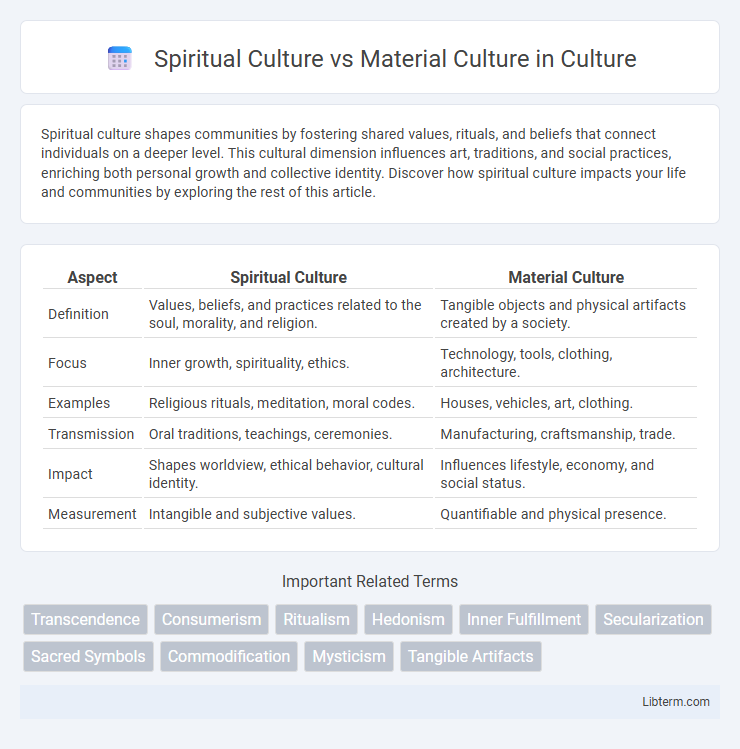 Spiritual Culture vs Material Culture in Culture

Spiritual culture shapes communities by fostering shared values, rituals, and beliefs that connect individuals on a deeper level. This cultural dimension influences art, traditions, and social practices, enriching both personal growth and collective identity. Discover how spiritual culture impacts your life and communities by exploring the rest of this article.

| Aspect | Spiritual Culture | Material Culture |
|---|---|---|
| Definition | Values, beliefs, and practices related to the soul, morality, and religion. | Tangible objects and physical artifacts created by a society. |
| Focus | Inner growth, spirituality, ethics. | Technology, tools, clothing, architecture. |
| Examples | Religious rituals, meditation, moral codes. | Houses, vehicles, art, clothing. |
| Transmission | Oral traditions, teachings, ceremonies. | Manufacturing, craftsmanship, trade. |
| Impact | Shapes worldview, ethical behavior, cultural identity. | Influences lifestyle, economy, and social status. |
| Measurement | Intangible and subjective values. | Quantifiable and physical presence. |

Important Related Terms

Transcendence Consumerism Ritualism Hedonism Inner Fulfillment Secularization Sacred Symbols Commodification Mysticism Tangible Artifacts

Libterm.com