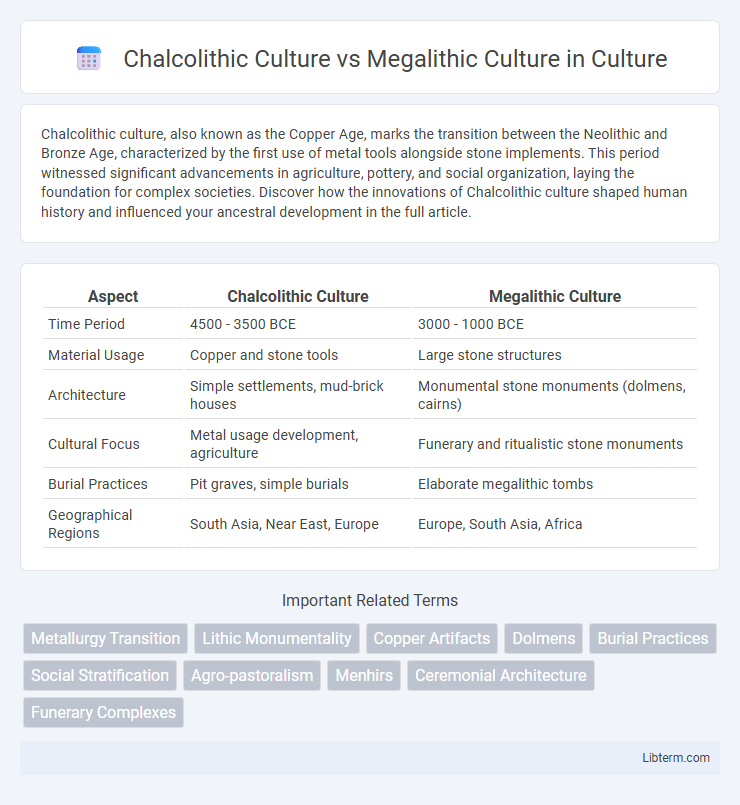 Chalcolithic Culture vs Megalithic Culture in Culture

Chalcolithic culture, also known as the Copper Age, marks the transition between the Neolithic and Bronze Age, characterized by the first use of metal tools alongside stone implements. This period witnessed significant advancements in agriculture, pottery, and social organization, laying the foundation for complex societies. Discover how the innovations of Chalcolithic culture shaped human history and influenced your ancestral development in the full article.

| Aspect | Chalcolithic Culture | Megalithic Culture |
|---|---|---|
| Time Period | 4500 - 3500 BCE | 3000 - 1000 BCE |
| Material Usage | Copper and stone tools | Large stone structures |
| Architecture | Simple settlements, mud-brick houses | Monumental stone monuments (dolmens, cairns) |
| Cultural Focus | Metal usage development, agriculture | Funerary and ritualistic stone monuments |
| Burial Practices | Pit graves, simple burials | Elaborate megalithic tombs |
| Geographical Regions | South Asia, Near East, Europe | Europe, South Asia, Africa |

Important Related Terms

Metallurgy Transition
Lithic Monumentality
Copper Artifacts
Dolmens
Burial Practices
Social Stratification
Agro-pastoralism
Menhirs
Ceremonial Architecture
Funerary Complexes

Libterm.com