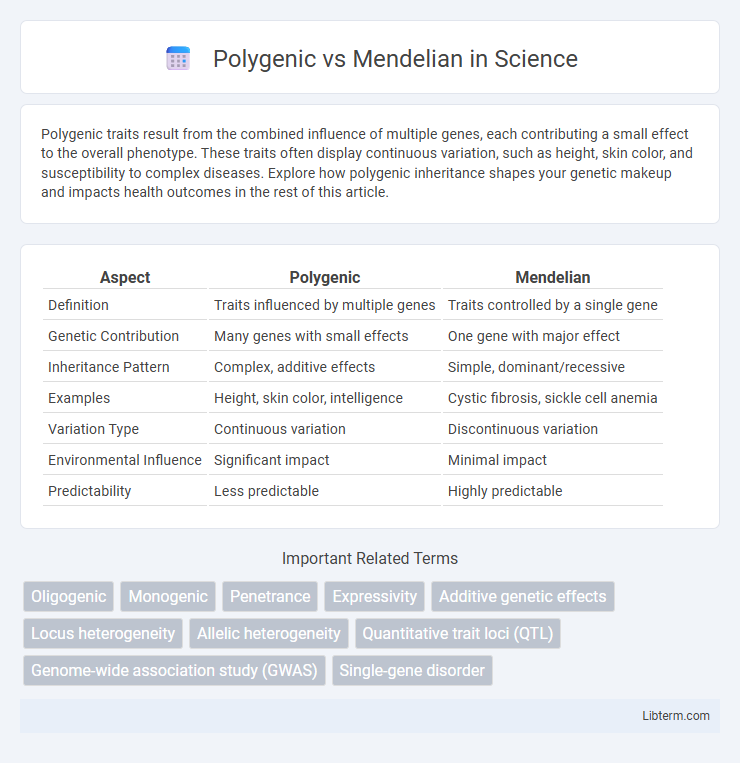 Polygenic vs Mendelian in Science

Polygenic traits result from the combined influence of multiple genes, each contributing a small effect to the overall phenotype. These traits often display continuous variation, such as height, skin color, and susceptibility to complex diseases. Explore how polygenic inheritance shapes your genetic makeup and impacts health outcomes in the rest of this article.

| Aspect | Polygenic | Mendelian |
|---|---|---|
| Definition | Traits influenced by multiple genes | Traits controlled by a single gene |
| Genetic Contribution | Many genes with small effects | One gene with major effect |
| Inheritance Pattern | Complex, additive effects | Simple, dominant/recessive |
| Examples | Height, skin color, intelligence | Cystic fibrosis, sickle cell anemia |
| Variation Type | Continuous variation | Discontinuous variation |
| Environmental Influence | Significant impact | Minimal impact |
| Predictability | Less predictable | Highly predictable |

Important Related Terms

Oligogenic
Monogenic
Penetrance
Expressivity
Additive genetic effects
Locus heterogeneity
Allelic heterogeneity
Quantitative trait loci (QTL)
Genome-wide association study (GWAS)
Single-gene disorder

Libterm.com