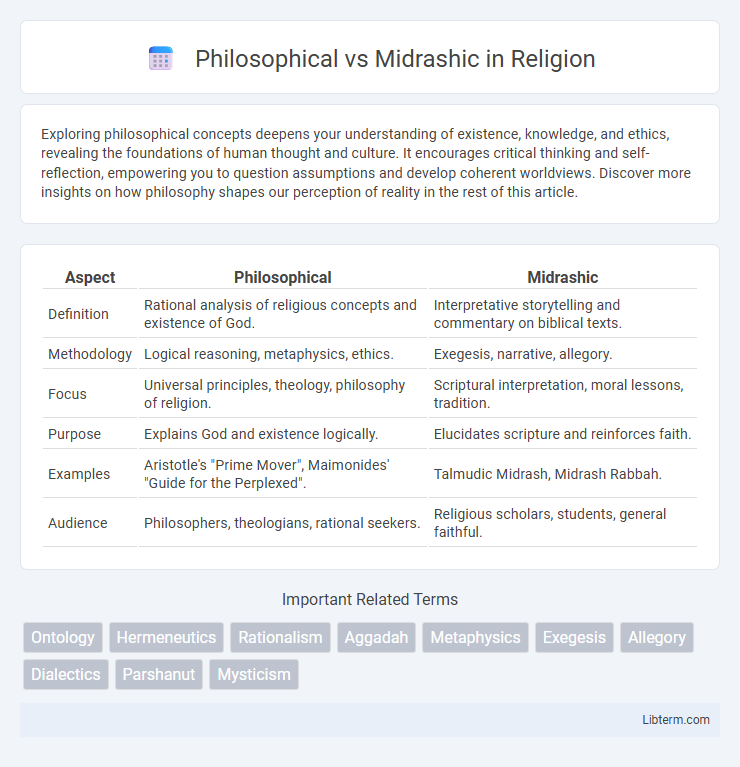 Philosophical vs Midrashic in Religion

Exploring philosophical concepts deepens your understanding of existence, knowledge, and ethics, revealing the foundations of human thought and culture. It encourages critical thinking and self-reflection, empowering you to question assumptions and develop coherent worldviews. Discover more insights on how philosophy shapes our perception of reality in the rest of this article.

| Aspect | Philosophical | Midrashic |
|---|---|---|
| Definition | Rational analysis of religious concepts and existence of God. | Interpretative storytelling and commentary on biblical texts. |
| Methodology | Logical reasoning, metaphysics, ethics. | Exegesis, narrative, allegory. |
| Focus | Universal principles, theology, philosophy of religion. | Scriptural interpretation, moral lessons, tradition. |
| Purpose | Explains God and existence logically. | Elucidates scripture and reinforces faith. |
| Examples | Aristotle's "Prime Mover", Maimonides' "Guide for the Perplexed". | Talmudic Midrash, Midrash Rabbah. |
| Audience | Philosophers, theologians, rational seekers. | Religious scholars, students, general faithful. |

Important Related Terms

Ontology Hermeneutics Rationalism Aggadah Metaphysics Exegesis Allegory Dialectics Parshanut Mysticism

Libterm.com