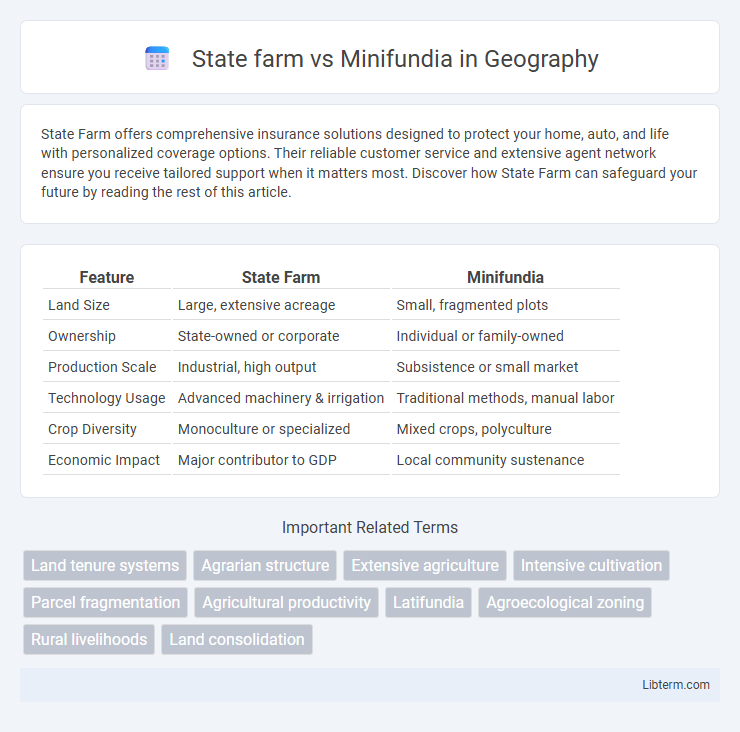 State farm vs Minifundia in Geography

State Farm offers comprehensive insurance solutions designed to protect your home, auto, and life with personalized coverage options. Their reliable customer service and extensive agent network ensure you receive tailored support when it matters most. Discover how State Farm can safeguard your future by reading the rest of this article.

| Feature | State Farm | Minifundia |
|---|---|---|
| Land Size | Large, extensive acreage | Small, fragmented plots |
| Ownership | State-owned or corporate | Individual or family-owned |
| Production Scale | Industrial, high output | Subsistence or small market |
| Technology Usage | Advanced machinery & irrigation | Traditional methods, manual labor |
| Crop Diversity | Monoculture or specialized | Mixed crops, polyculture |
| Economic Impact | Major contributor to GDP | Local community sustenance |

Important Related Terms

Land tenure systems
Agrarian structure
Extensive agriculture
Intensive cultivation
Parcel fragmentation
Agricultural productivity
Latifundia
Agroecological zoning
Rural livelihoods
Land consolidation

Libterm.com