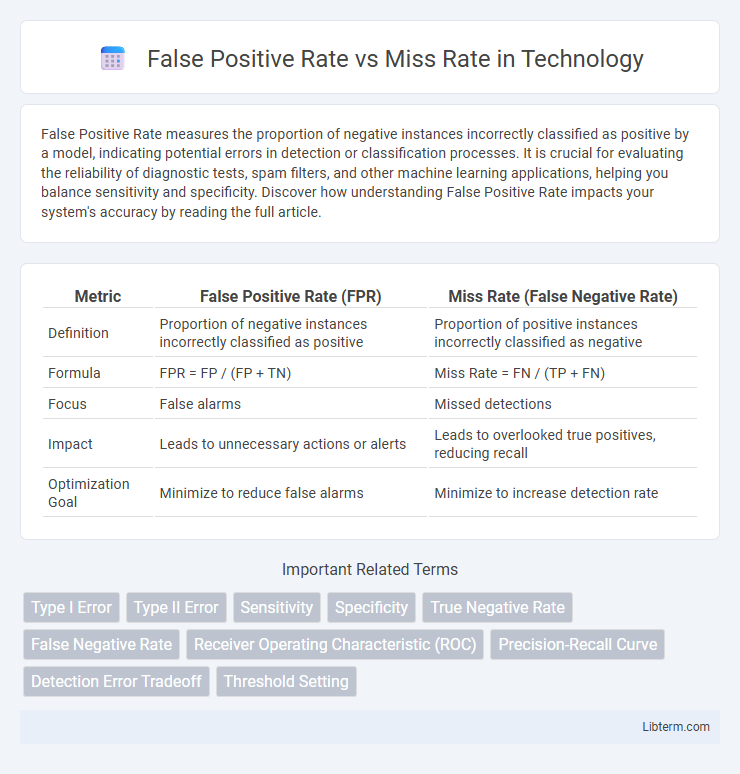 False Positive Rate vs Miss Rate in Technology

False Positive Rate measures the proportion of negative instances incorrectly classified as positive by a model, indicating potential errors in detection or classification processes. It is crucial for evaluating the reliability of diagnostic tests, spam filters, and other machine learning applications, helping you balance sensitivity and specificity. Discover how understanding False Positive Rate impacts your system's accuracy by reading the full article.

| Metric | False Positive Rate (FPR) | Miss Rate (False Negative Rate) |
|---|---|---|
| Definition | Proportion of negative instances incorrectly classified as positive | Proportion of positive instances incorrectly classified as negative |
| Formula | FPR = FP / (FP + TN) | Miss Rate = FN / (TP + FN) |
| Focus | False alarms | Missed detections |
| Impact | Leads to unnecessary actions or alerts | Leads to overlooked true positives, reducing recall |
| Optimization Goal | Minimize to reduce false alarms | Minimize to increase detection rate |

Important Related Terms

Type I Error
Type II Error
Sensitivity
Specificity
True Negative Rate
False Negative Rate
Receiver Operating Characteristic (ROC)
Precision-Recall Curve
Detection Error Tradeoff
Threshold Setting

Libterm.com