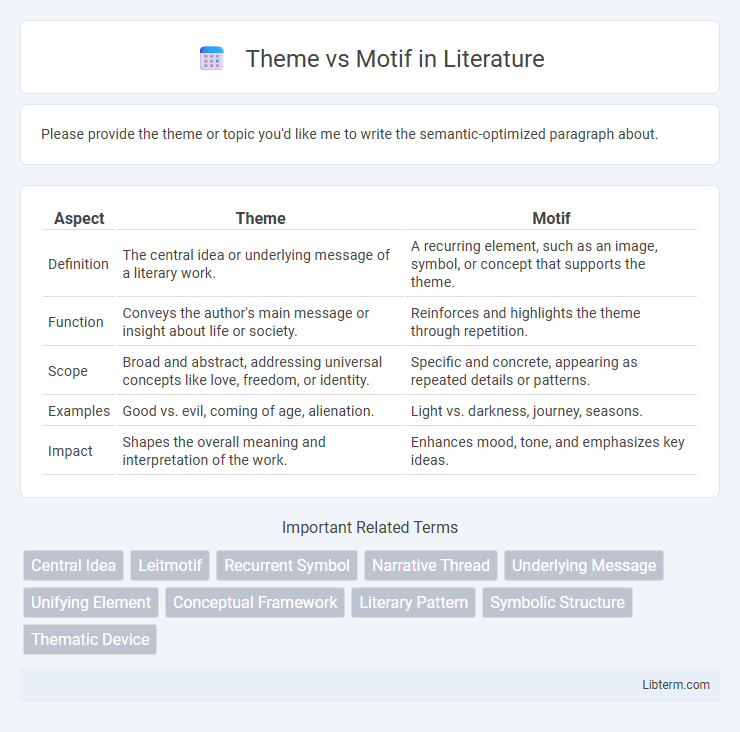 Theme vs Motif in Literature

Please provide the theme or topic you'd like me to write the semantic-optimized paragraph about.

| Aspect | Theme | Motif |
|---|---|---|
| Definition | The central idea or underlying message of a literary work. | A recurring element, such as an image, symbol, or concept that supports the theme. |
| Function | Conveys the author's main message or insight about life or society. | Reinforces and highlights the theme through repetition. |
| Scope | Broad and abstract, addressing universal concepts like love, freedom, or identity. | Specific and concrete, appearing as repeated details or patterns. |
| Examples | Good vs. evil, coming of age, alienation. | Light vs. darkness, journey, seasons. |
| Impact | Shapes the overall meaning and interpretation of the work. | Enhances mood, tone, and emphasizes key ideas. |

Important Related Terms

Central Idea
Leitmotif
Recurrent Symbol
Narrative Thread
Underlying Message
Unifying Element
Conceptual Framework
Literary Pattern
Symbolic Structure
Thematic Device

Libterm.com