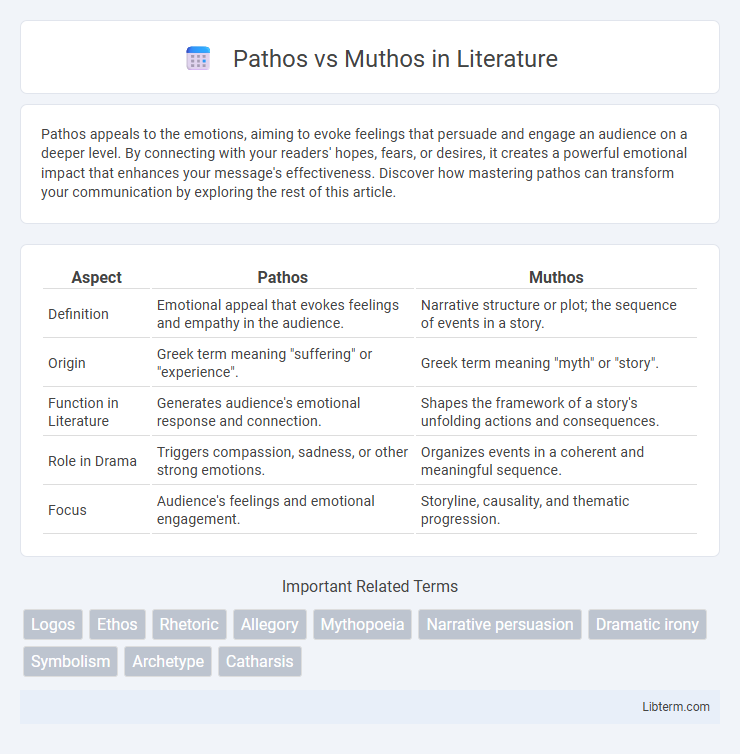 Pathos vs Muthos in Literature

Pathos appeals to the emotions, aiming to evoke feelings that persuade and engage an audience on a deeper level. By connecting with your readers' hopes, fears, or desires, it creates a powerful emotional impact that enhances your message's effectiveness. Discover how mastering pathos can transform your communication by exploring the rest of this article.

| Aspect | Pathos | Muthos |
|---|---|---|
| Definition | Emotional appeal that evokes feelings and empathy in the audience. | Narrative structure or plot; the sequence of events in a story. |
| Origin | Greek term meaning "suffering" or "experience". | Greek term meaning "myth" or "story". |
| Function in Literature | Generates audience's emotional response and connection. | Shapes the framework of a story's unfolding actions and consequences. |
| Role in Drama | Triggers compassion, sadness, or other strong emotions. | Organizes events in a coherent and meaningful sequence. |
| Focus | Audience's feelings and emotional engagement. | Storyline, causality, and thematic progression. |

Important Related Terms

Logos Ethos Rhetoric Allegory Mythopoeia Narrative persuasion Dramatic irony Symbolism Archetype Catharsis

Libterm.com