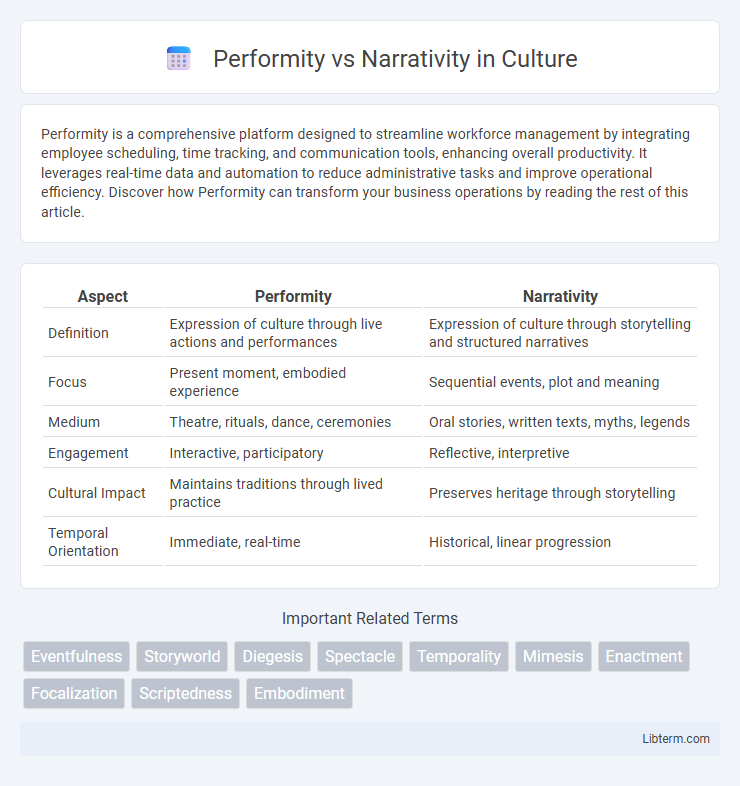 Performity vs Narrativity in Culture

Performity is a comprehensive platform designed to streamline workforce management by integrating employee scheduling, time tracking, and communication tools, enhancing overall productivity. It leverages real-time data and automation to reduce administrative tasks and improve operational efficiency. Discover how Performity can transform your business operations by reading the rest of this article.

| Aspect | Performity | Narrativity |
|---|---|---|
| Definition | Expression of culture through live actions and performances | Expression of culture through storytelling and structured narratives |
| Focus | Present moment, embodied experience | Sequential events, plot and meaning |
| Medium | Theatre, rituals, dance, ceremonies | Oral stories, written texts, myths, legends |
| Engagement | Interactive, participatory | Reflective, interpretive |
| Cultural Impact | Maintains traditions through lived practice | Preserves heritage through storytelling |
| Temporal Orientation | Immediate, real-time | Historical, linear progression |

Important Related Terms

Eventfulness Storyworld Diegesis Spectacle Temporality Mimesis Enactment Focalization Scriptedness Embodiment

Libterm.com