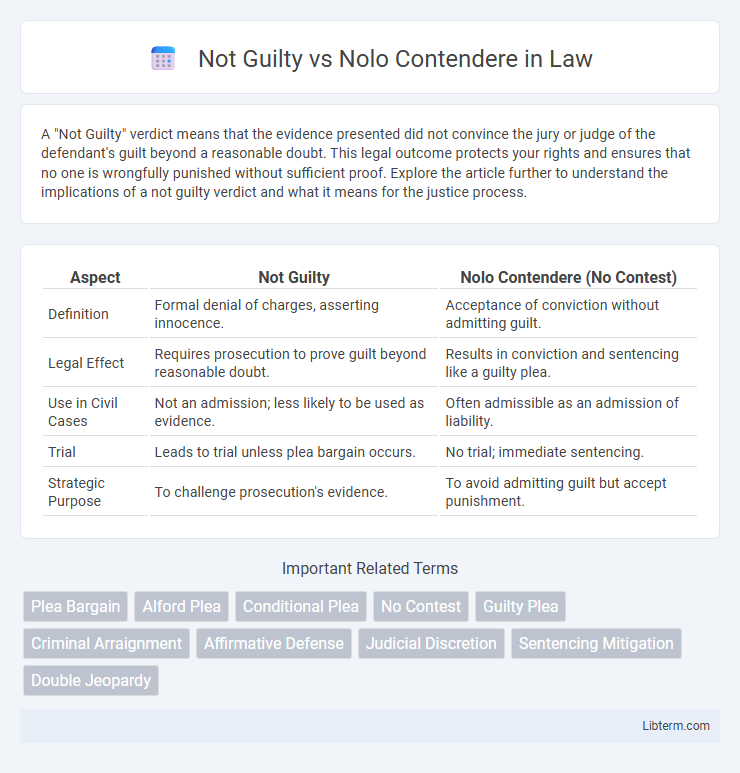 Not Guilty vs Nolo Contendere in Law

A "Not Guilty" verdict means that the evidence presented did not convince the jury or judge of the defendant's guilt beyond a reasonable doubt. This legal outcome protects your rights and ensures that no one is wrongfully punished without sufficient proof. Explore the article further to understand the implications of a not guilty verdict and what it means for the justice process.

| Aspect | Not Guilty | Nolo Contendere (No Contest) |
|---|---|---|
| Definition | Formal denial of charges, asserting innocence. | Acceptance of conviction without admitting guilt. |
| Legal Effect | Requires prosecution to prove guilt beyond reasonable doubt. | Results in conviction and sentencing like a guilty plea. |
| Use in Civil Cases | Not an admission; less likely to be used as evidence. | Often admissible as an admission of liability. |
| Trial | Leads to trial unless plea bargain occurs. | No trial; immediate sentencing. |
| Strategic Purpose | To challenge prosecution's evidence. | To avoid admitting guilt but accept punishment. |

Important Related Terms

Plea Bargain
Alford Plea
Conditional Plea
No Contest
Guilty Plea
Criminal Arraignment
Affirmative Defense
Judicial Discretion
Sentencing Mitigation
Double Jeopardy

Libterm.com